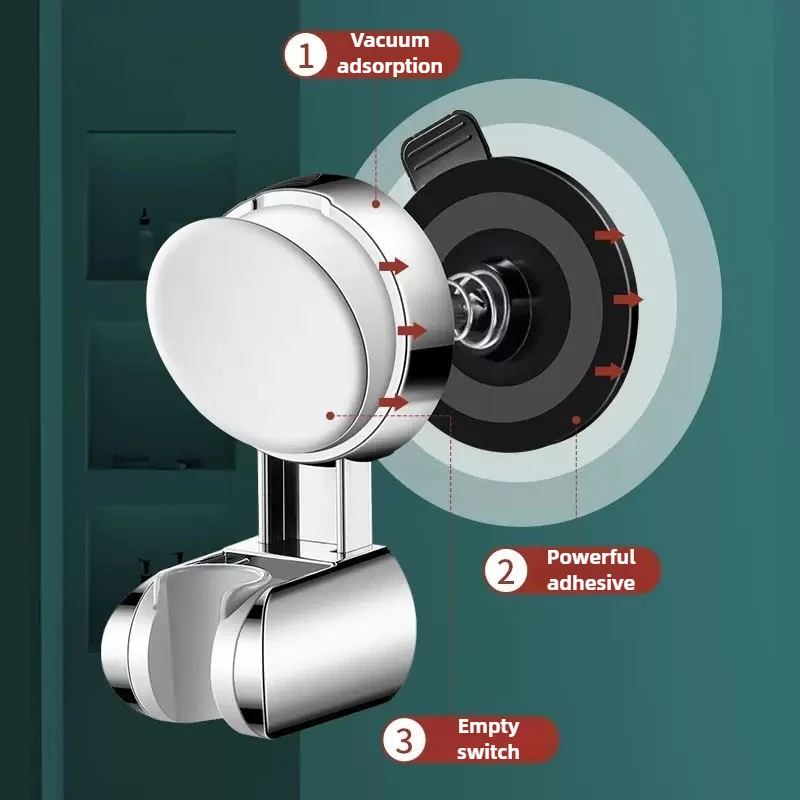 1 Vacuum adsorption

2 Powerful adhesive

3 Empty switch