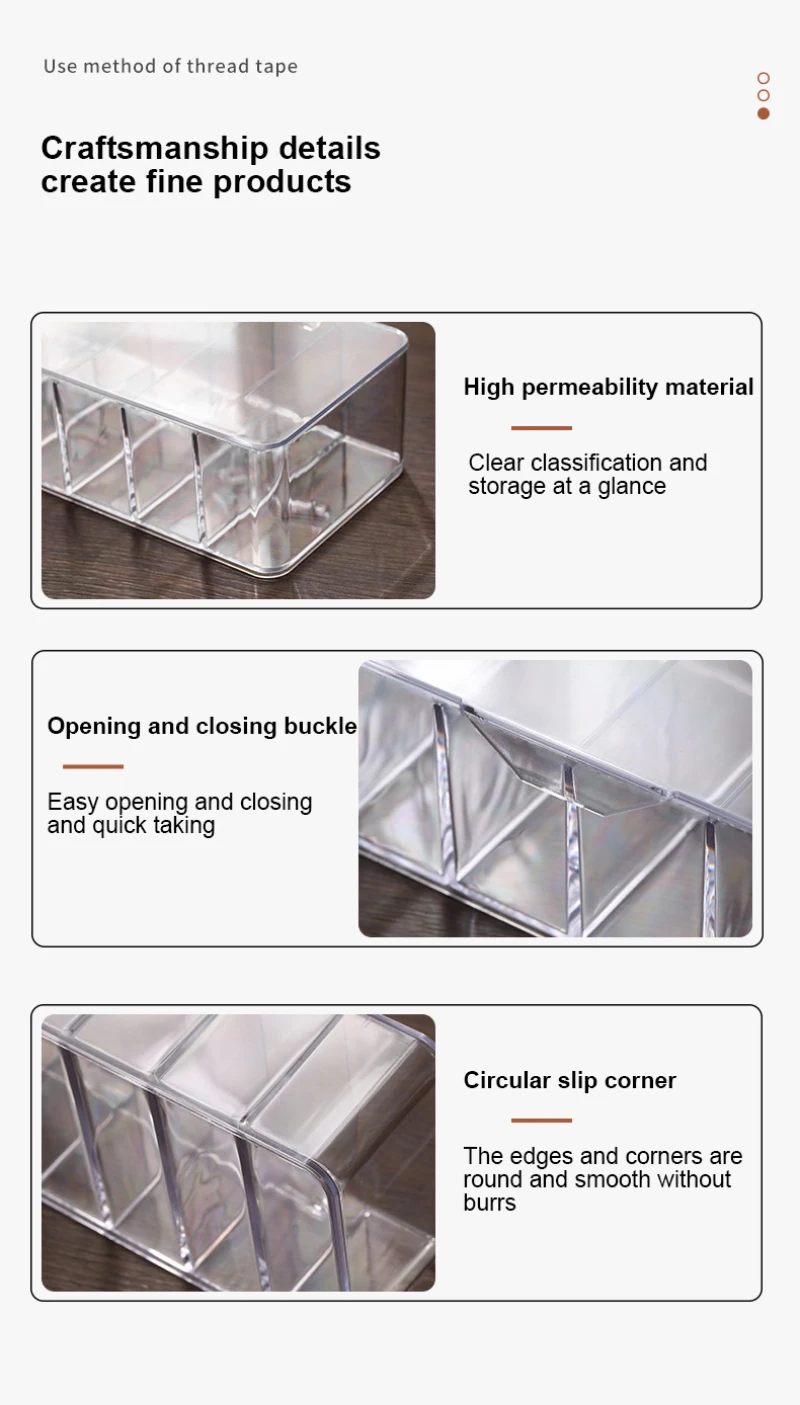 Use method of thread tape

Craftsmanship details create fine products

High permeability material

Clear classification and storage at a glance

Opening and closing buckle

Easy opening and closing and quick taking

Circular slip corner

The edges and corners are round and smooth without burrs