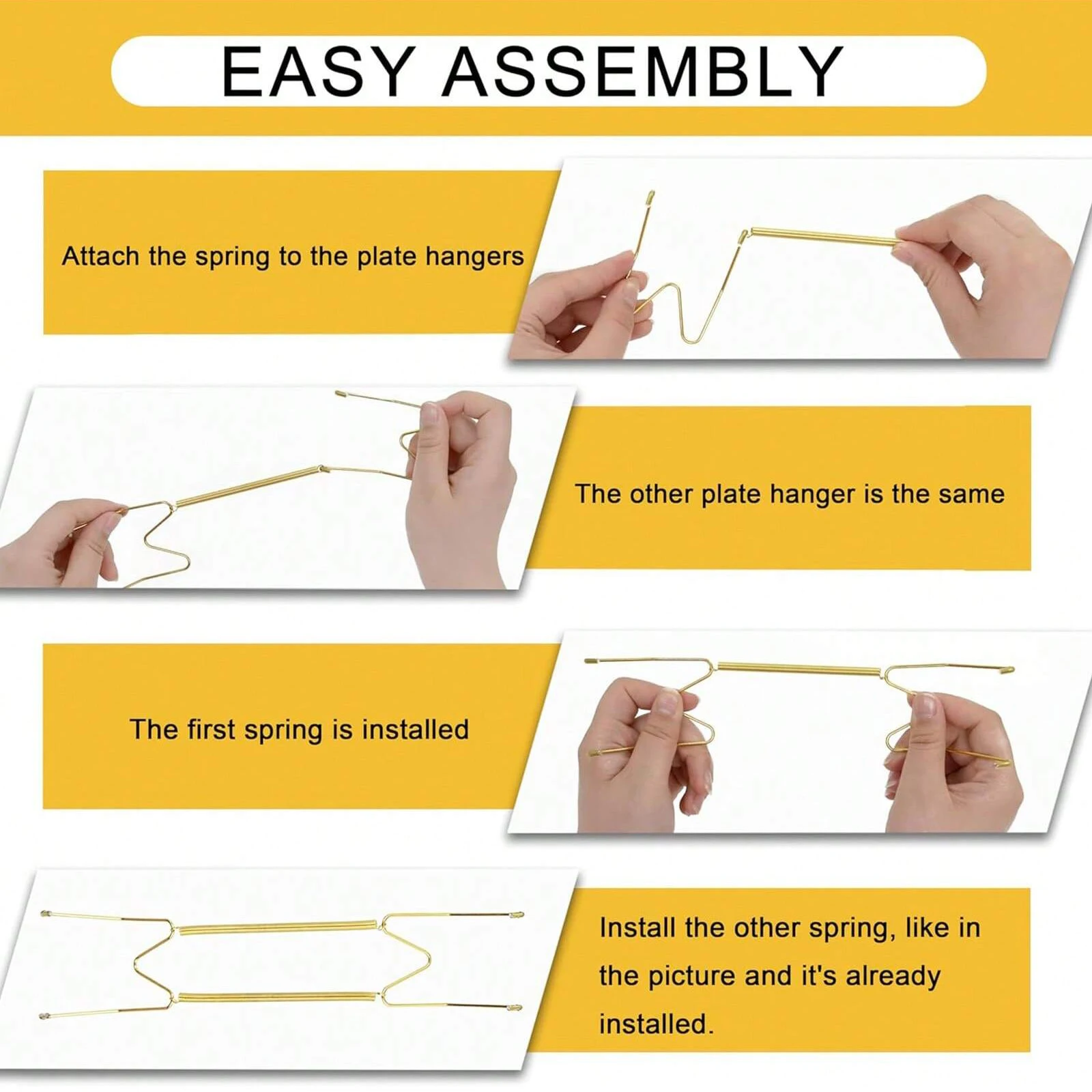 EASY ASSEMBLY

Attach the spring to the plate hangers

The other plate hanger is the same

The first spring is installed

Install the other spring, like in the picture and it's already installed.