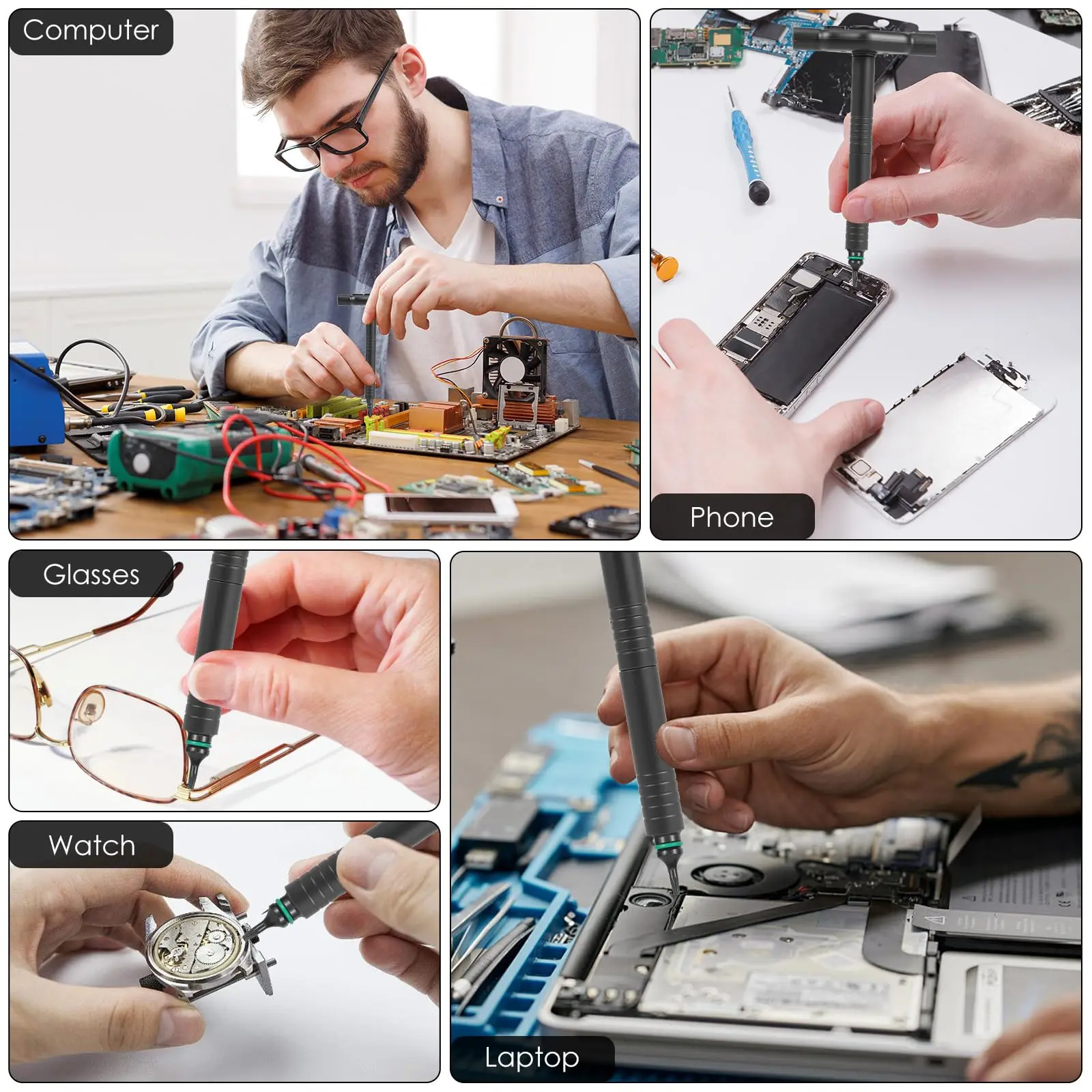 Computer

Phone

Glasses

Watch

Laptop