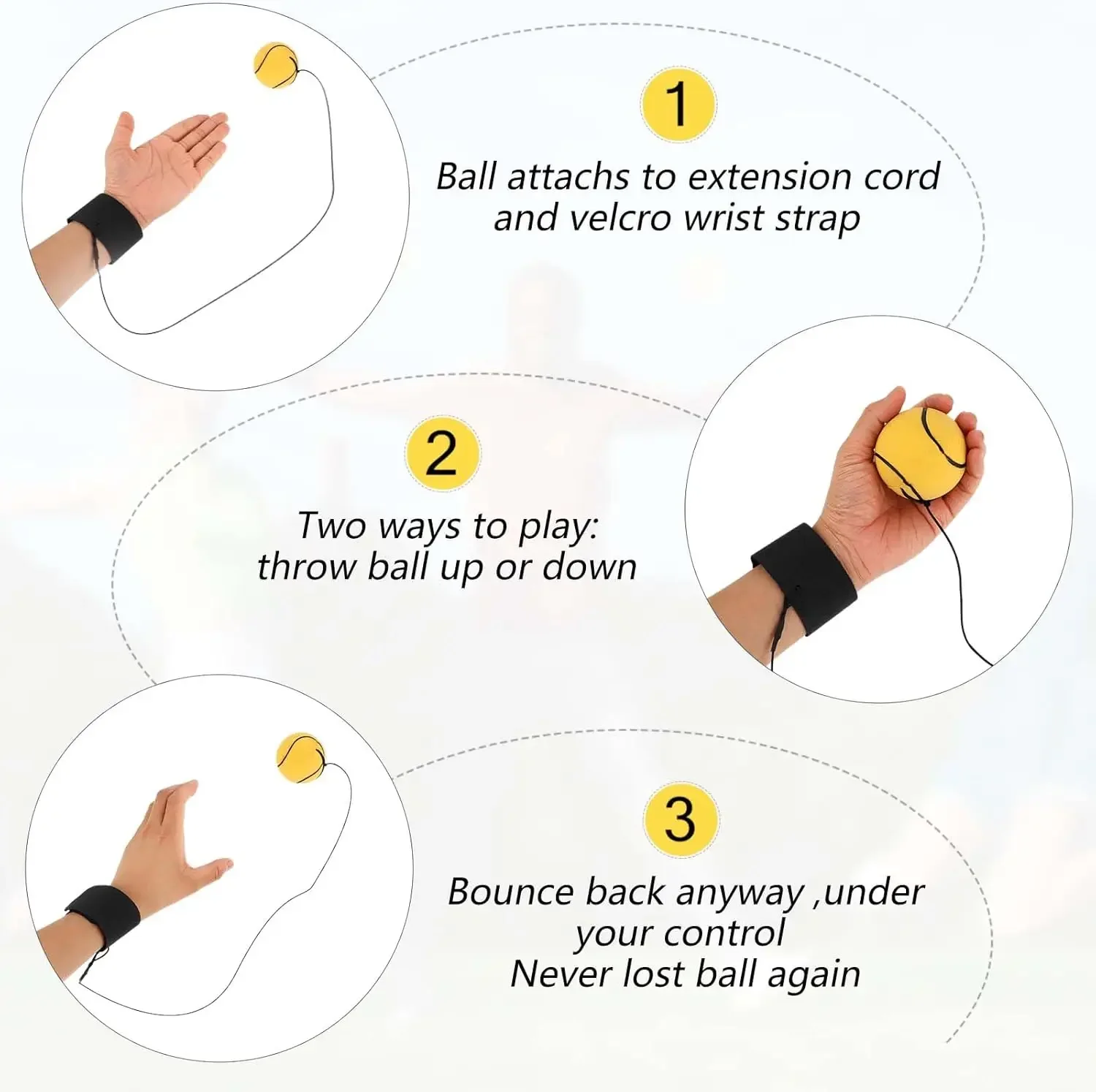 1

Ball attachs to extension cord and velcro wrist strap

2

Two ways to play: throw ball up or down

3

Bounce back anyway ,under your control
Never lost ball again