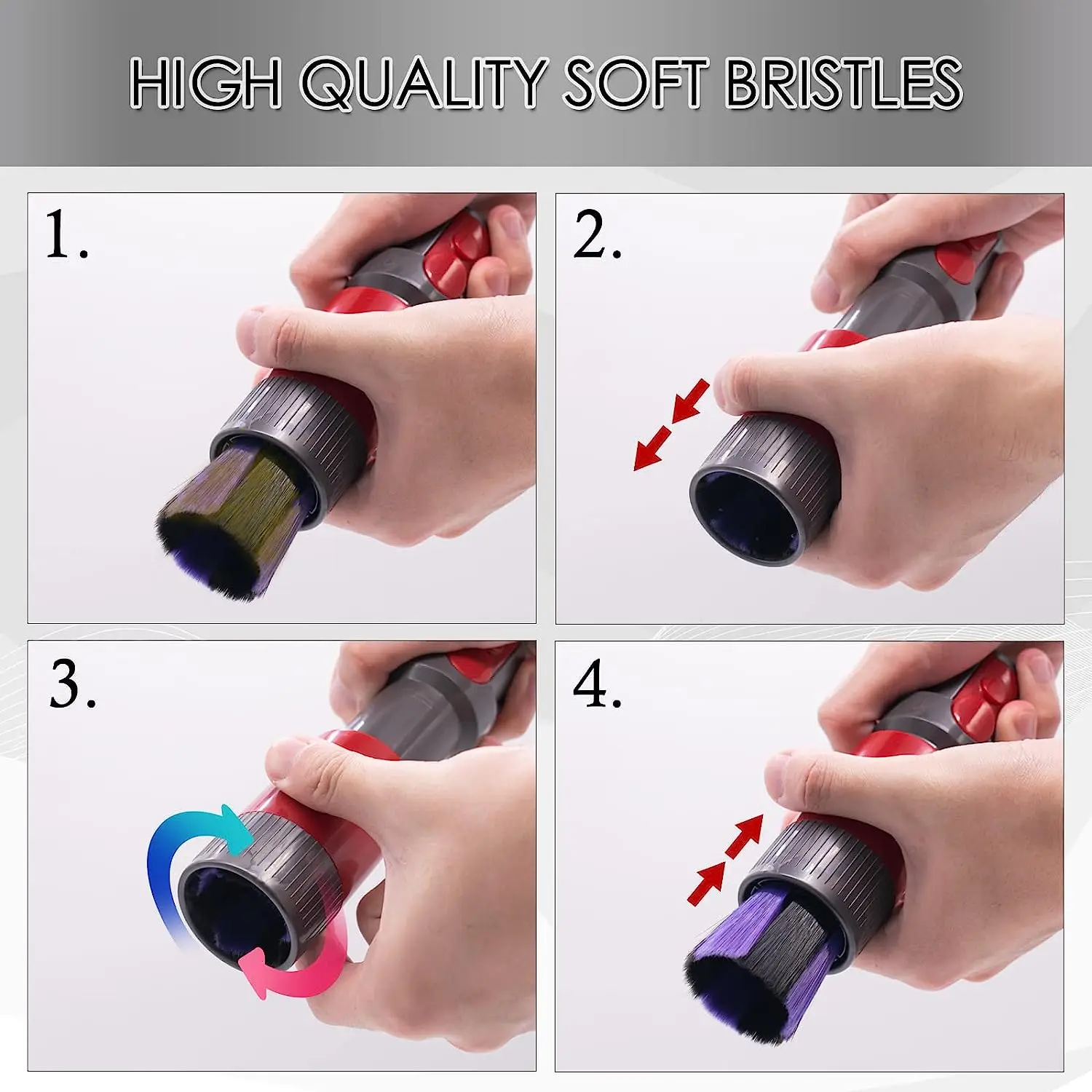 HIGH QUALITY SOFT BRISTLES

1.

2.

3.

4.