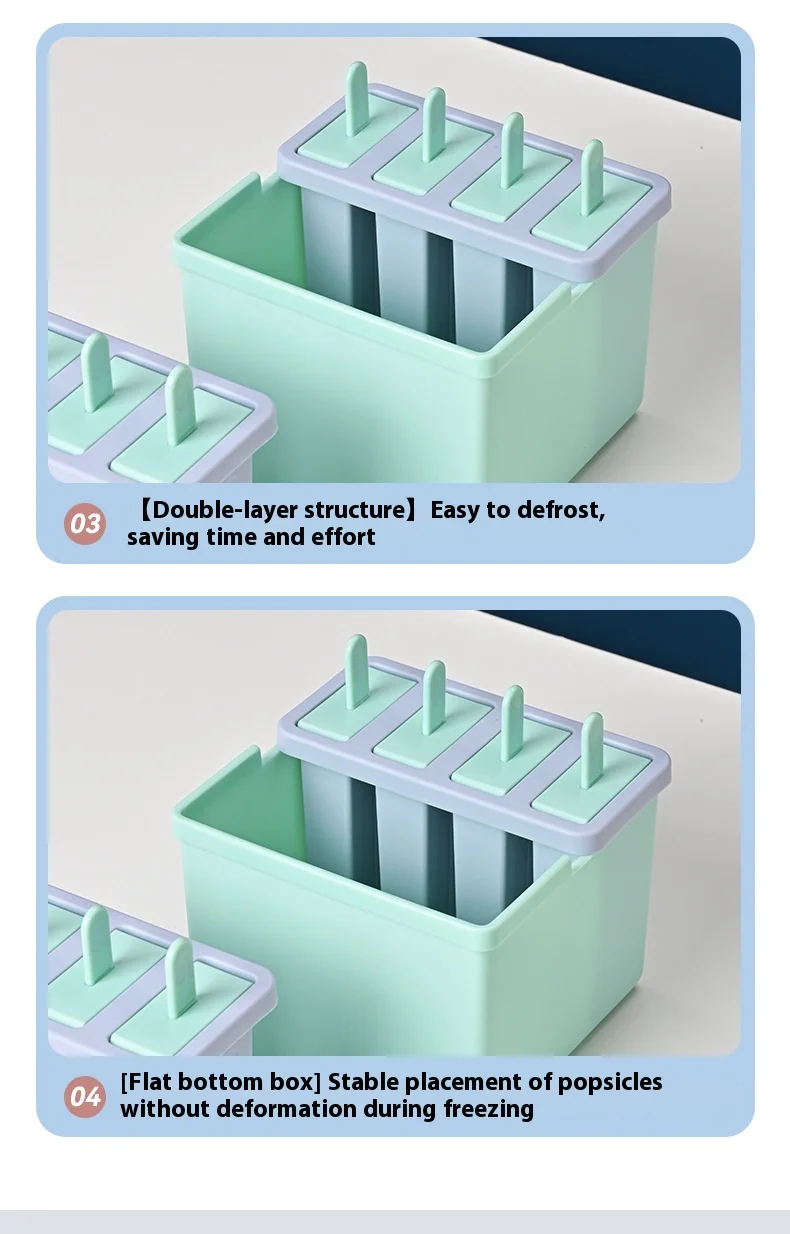 03 【Double-layer structure】Easy to defrost, saving time and effort

04 [Flat bottom box] Stable placement of popsicles without deformation during freezing