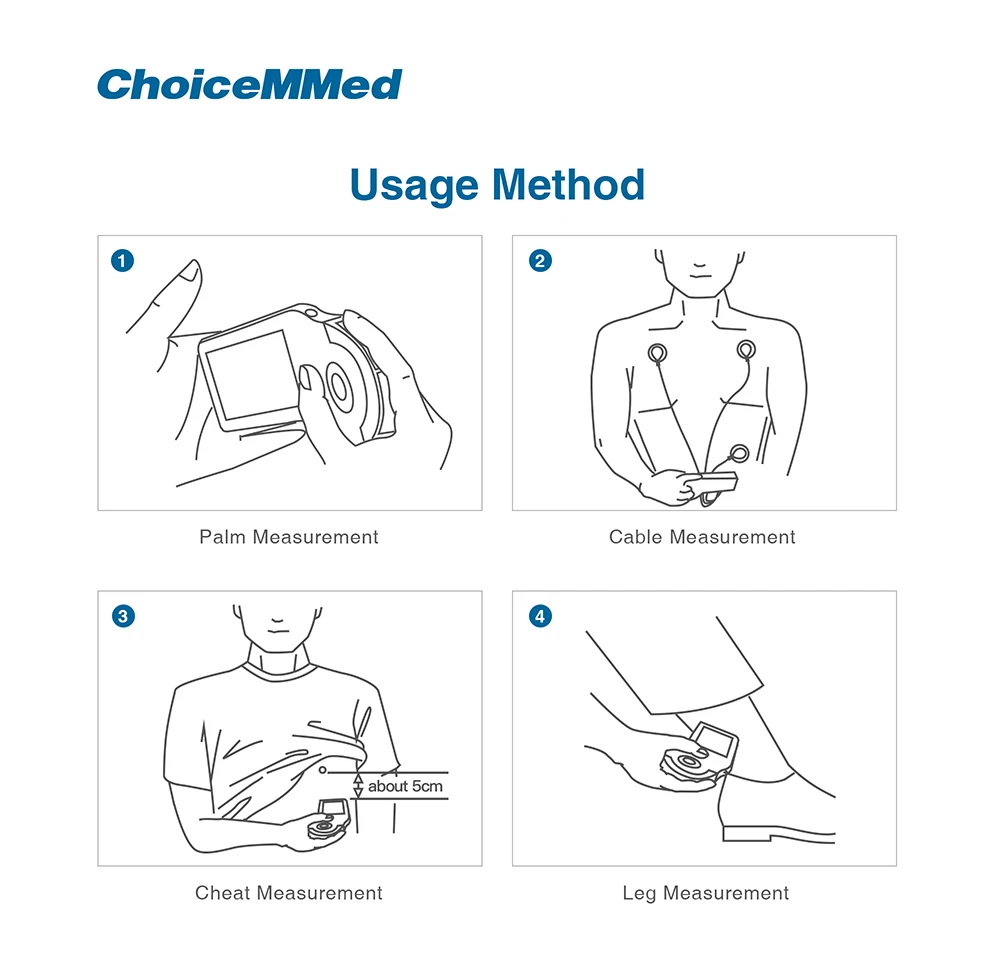 ChoiceMMed

Usage Method

1

Palm Measurement

2

Cable Measurement

3

about 5cm

Cheat Measurement

4

Leg Measurement