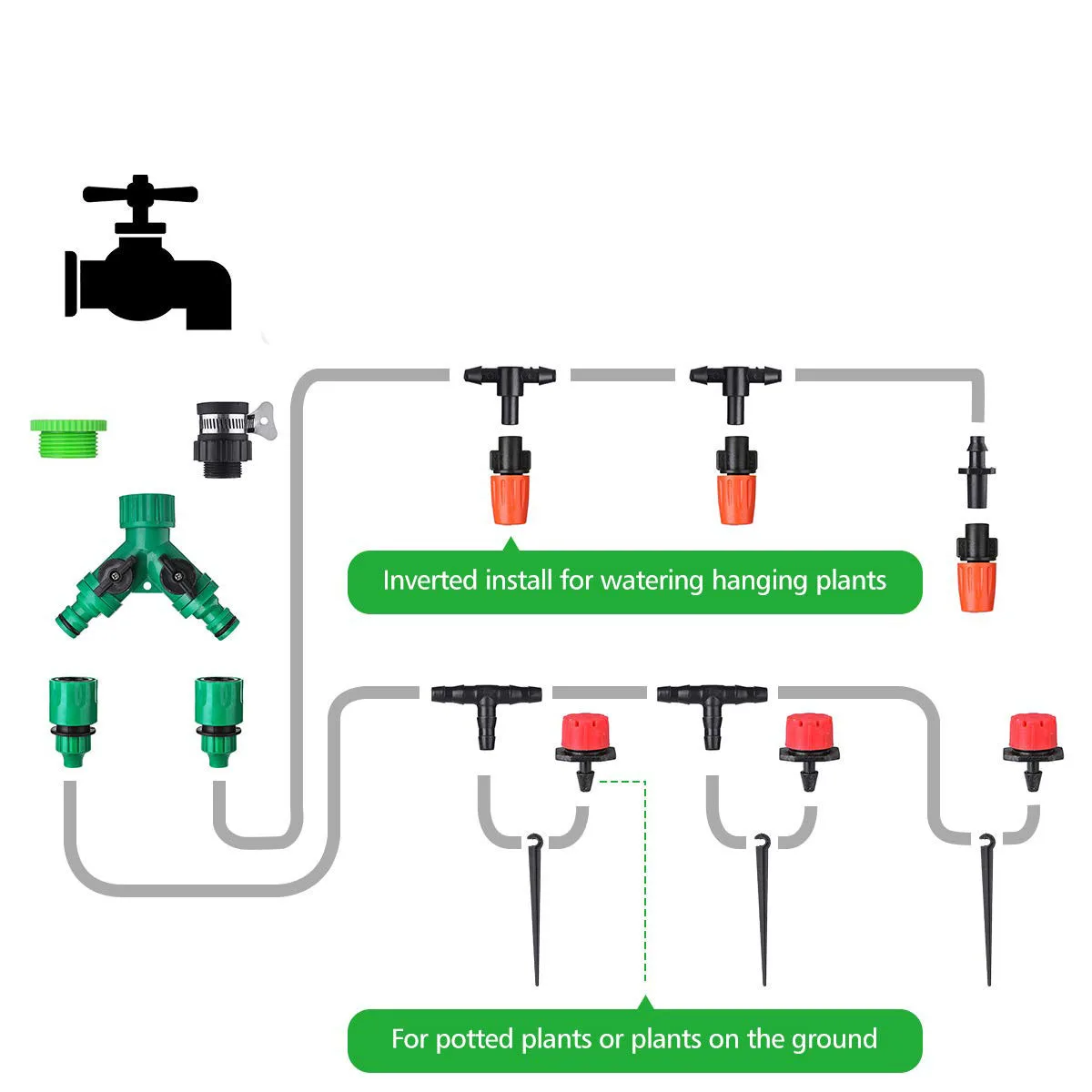 Inverted install for watering hanging plants

For potted plants or plants on the ground