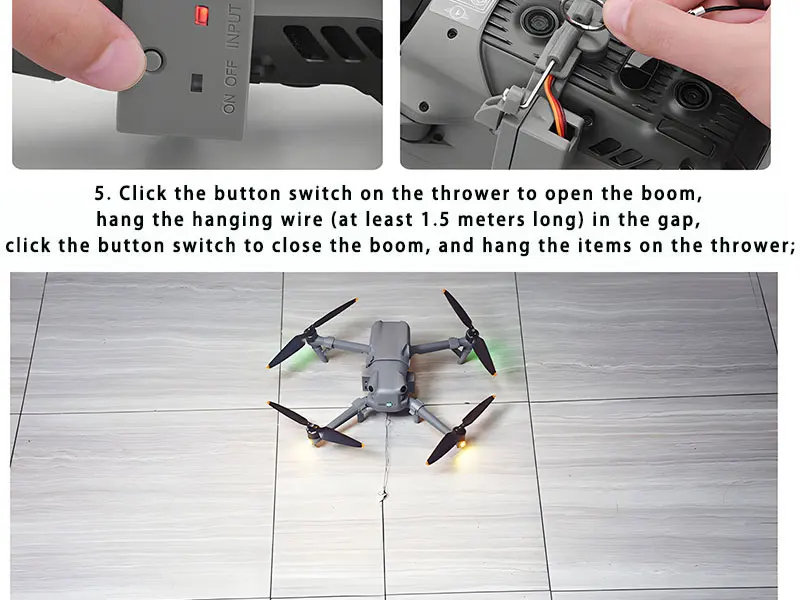 ON OFF INPUT

5. Click the button switch on the thrower to open the boom, hang the hanging wire (at least 1.5 meters long) in the gap, click the button switch to close the boom, and hang the items on the thrower;