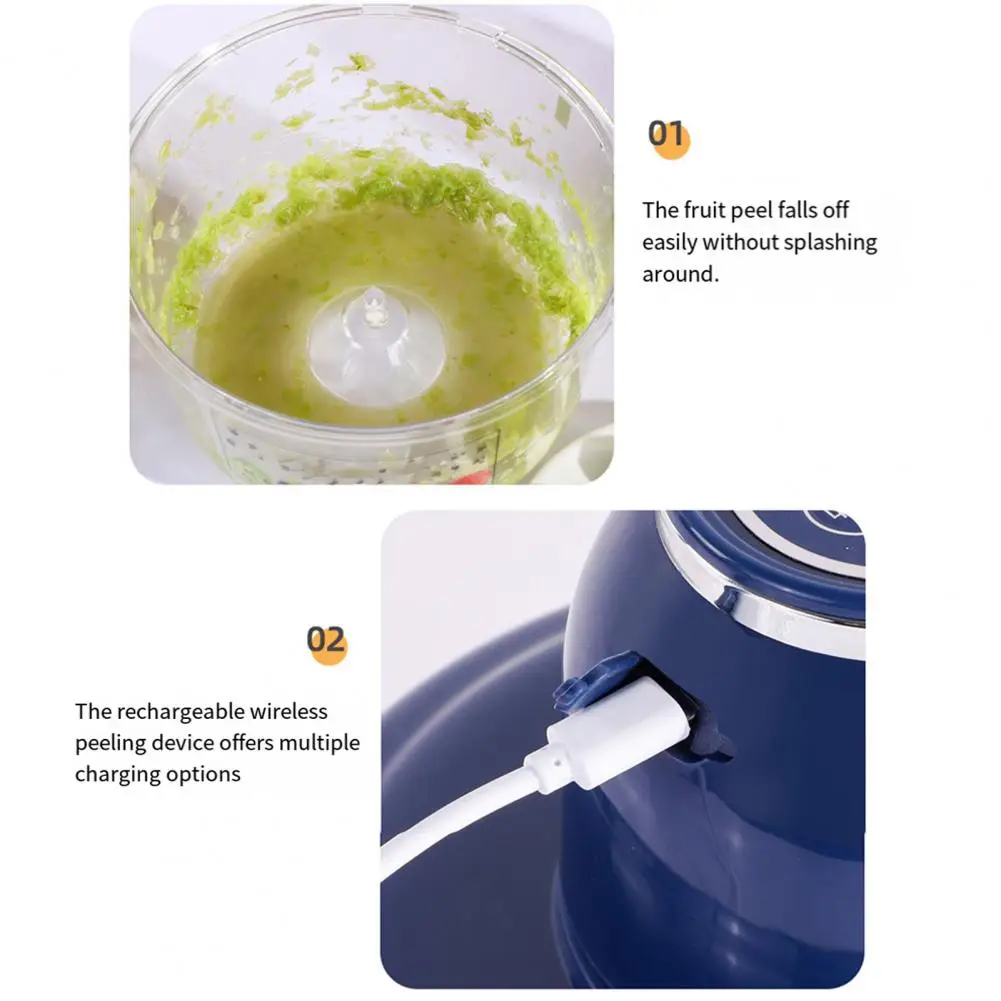 01

The fruit peel falls off easily without splashing around.

02

The rechargeable wireless peeling device offers multiple charging options