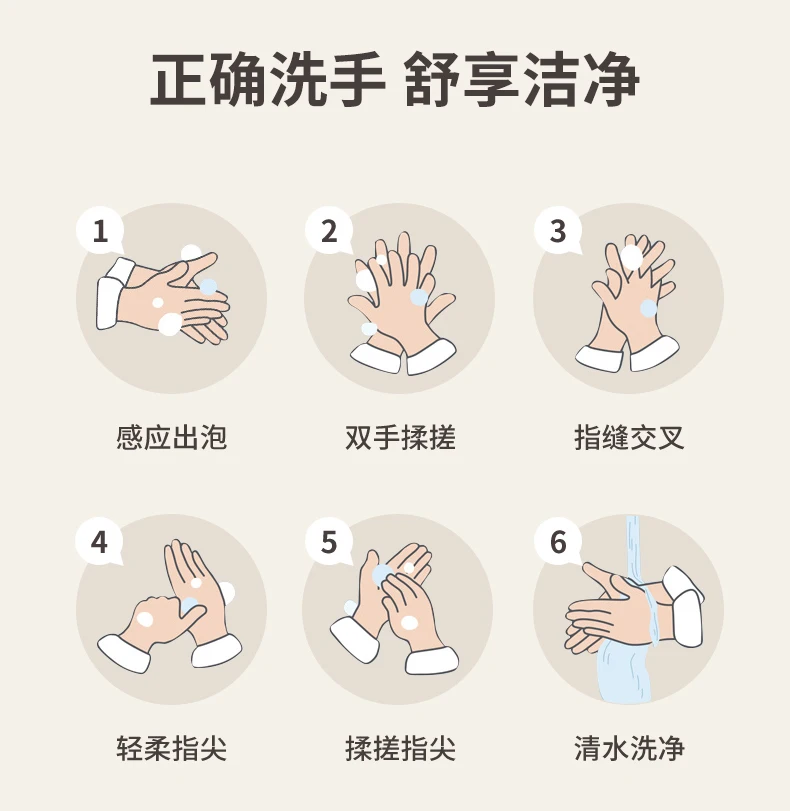 正确洗手 舒享洁净

1
感应出泡

2
双手揉搓

3
指缝交叉

4
轻柔指尖

5
揉搓指尖

6
清水洗净