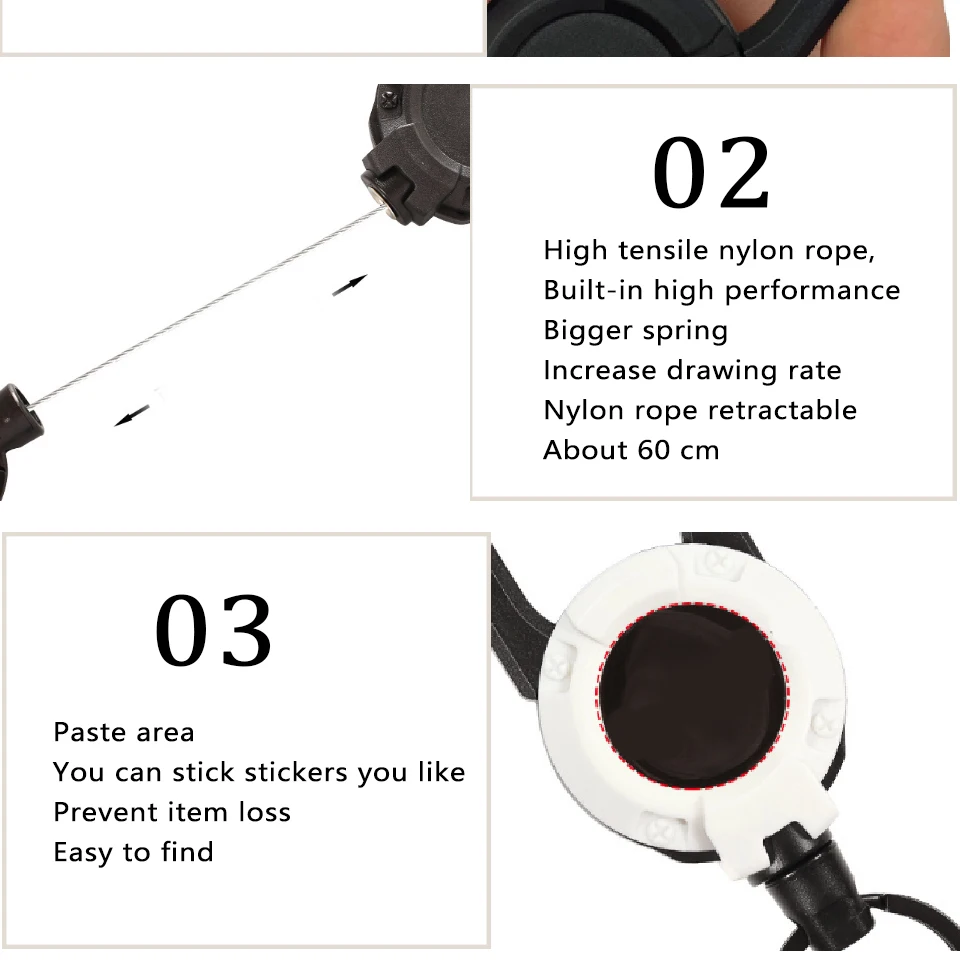 02

High tensile nylon rope,
Built-in high performance
Bigger spring
Increase drawing rate
Nylon rope retractable
About 60 cm

03

Paste area
You can stick stickers you like
Prevent item loss
Easy to find