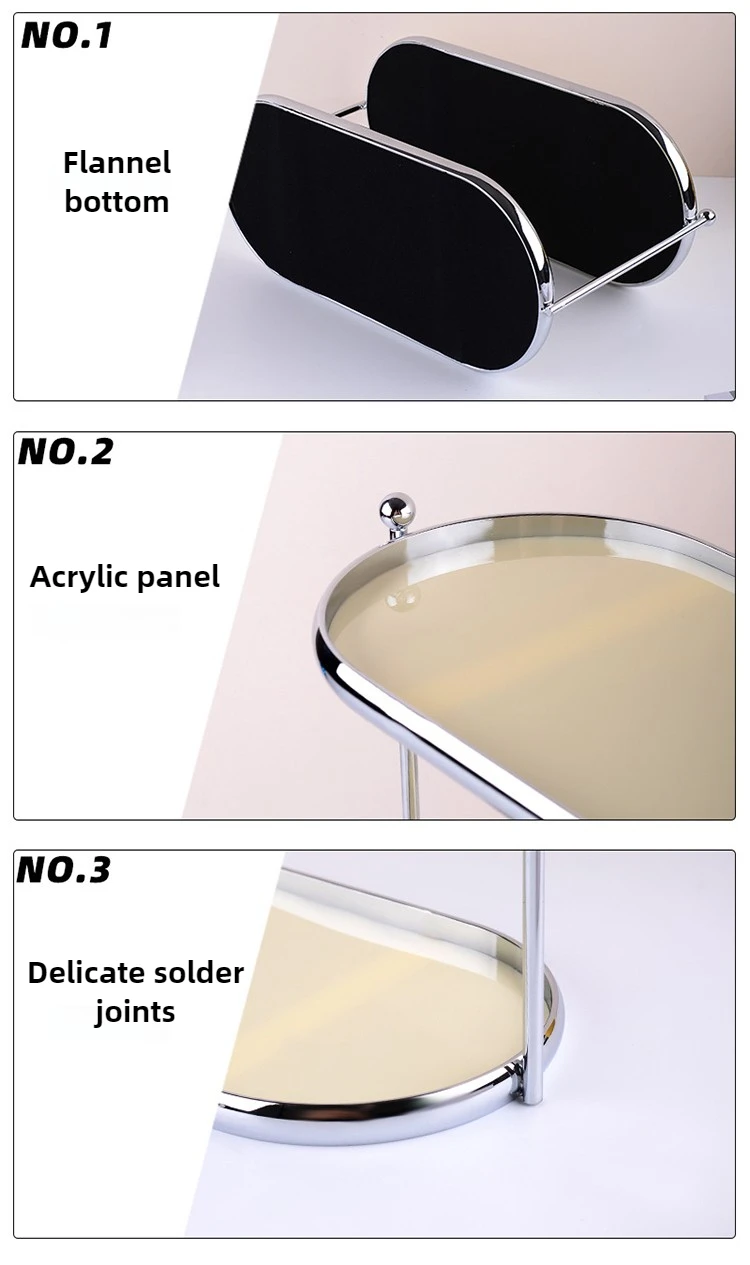 NO.1

Flannel bottom

NO.2

Acrylic panel

NO.3

Delicate solder joints