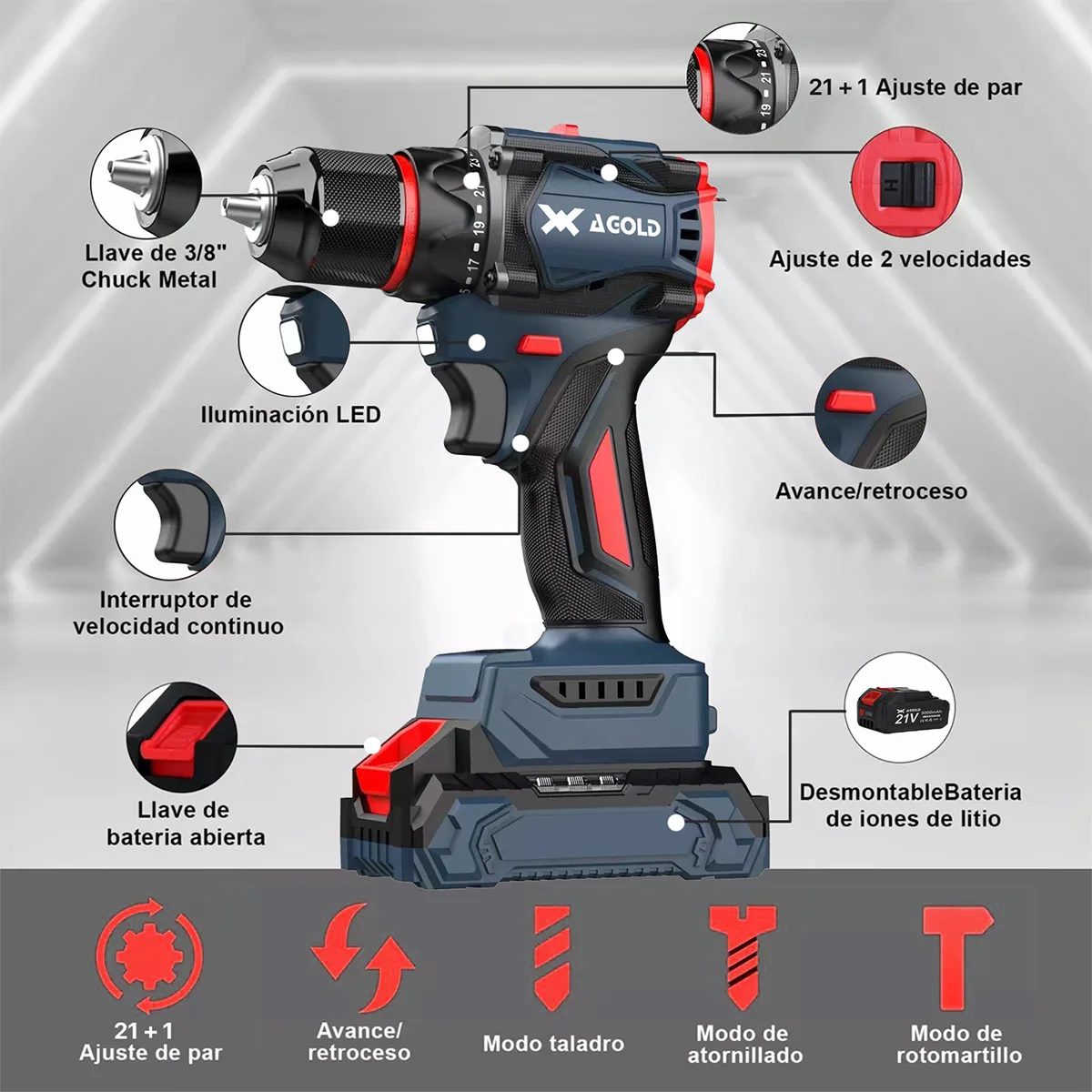 21 + 1 Ajuste de par

Llave de 3/8" Chuck Metal

AGOLD

Ajuste de 2 velocidades

Iluminación LED

Avance/retroceso

Interruptor de velocidad continuo

21V

Llave de bateria abierta

DesmontableBateria de iones de litio

21 + 1 Ajuste de par

Avance/ retroceso

Modo taladro

Modo de atornillado

Modo de rotomartillo