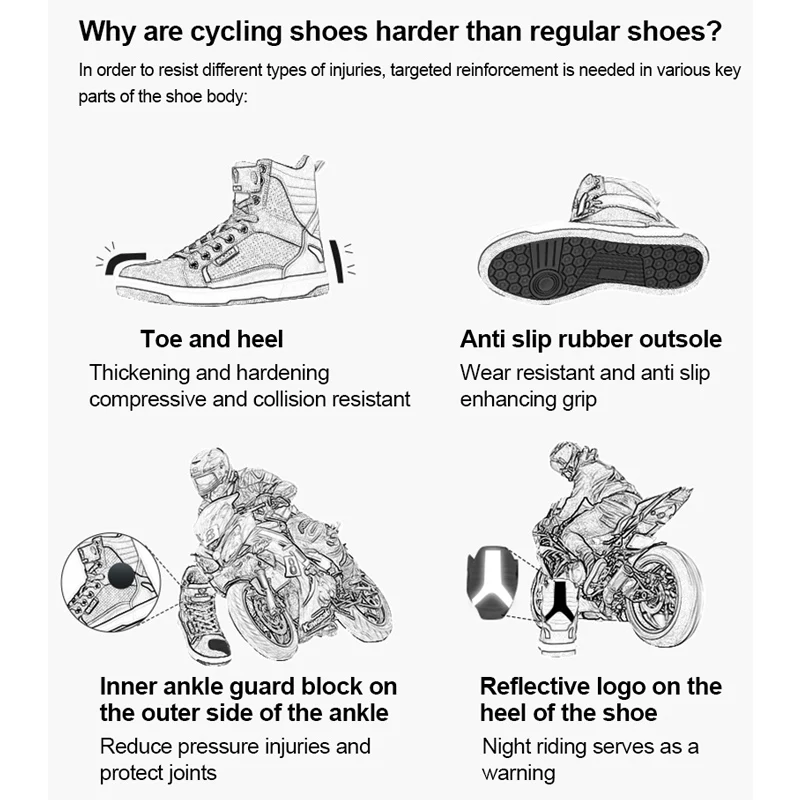 Why are cycling shoes harder than regular shoes?

In order to resist different types of injuries, targeted reinforcement is needed in various key parts of the shoe body:

Toe and heel
Thickening and hardening compressive and collision resistant

Anti slip rubber outsole
Wear resistant and anti slip enhancing grip

Inner ankle guard block on the outer side of the ankle
Reduce pressure injuries and protect joints

Reflective logo on the heel of the shoe
Night riding serves as a warning