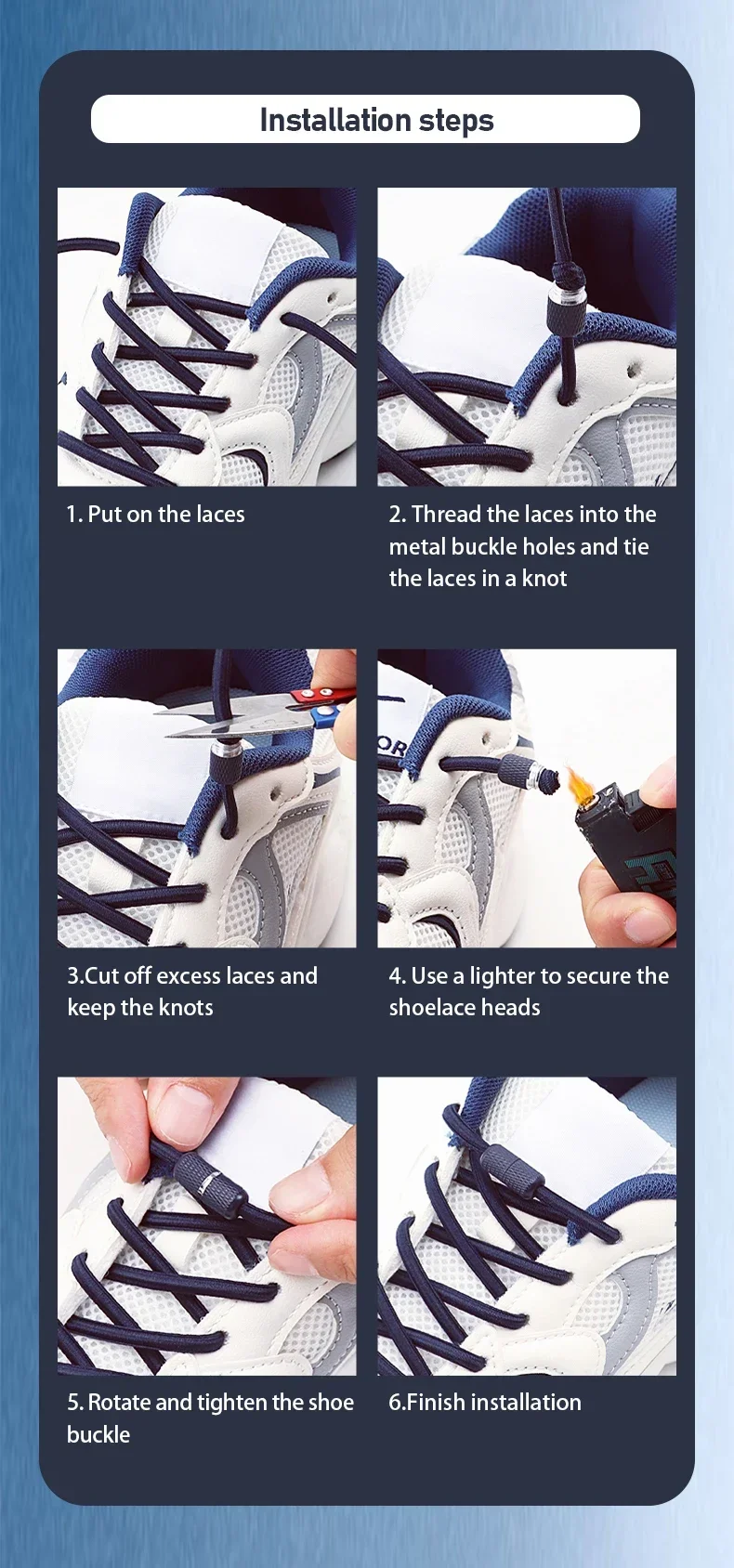 Installation steps

1. Put on the laces

2. Thread the laces into the metal buckle holes and tie the laces in a knot

3.Cut off excess laces and keep the knots

4. Use a lighter to secure the shoelace heads

5. Rotate and tighten the shoe buckle

6.Finish installation