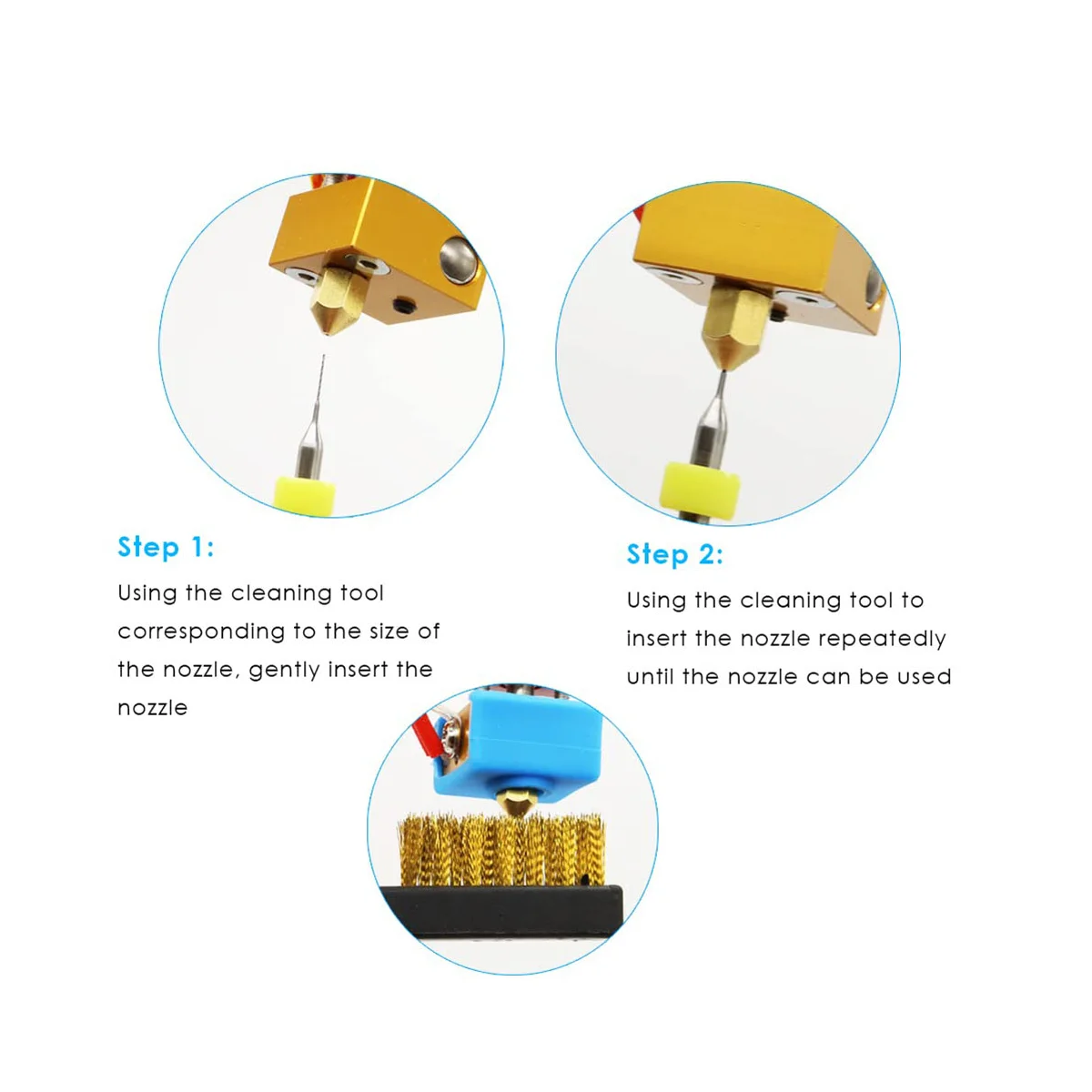 Step 1:

Using the cleaning tool corresponding to the size of the nozzle, gently insert the nozzle

Step 2:

Using the cleaning tool to insert the nozzle repeatedly until the nozzle can be used