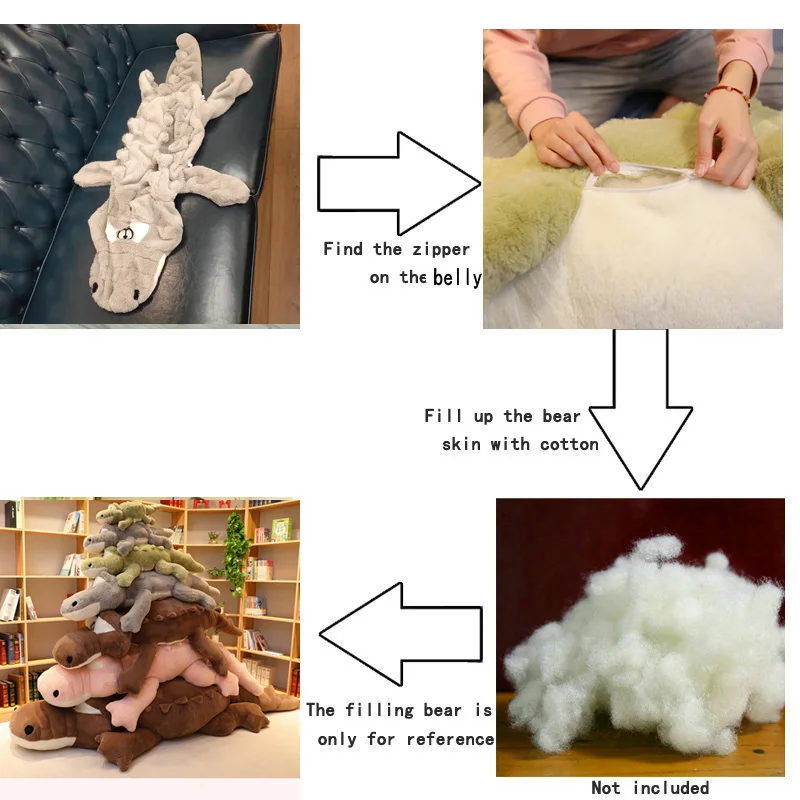 Find the zipper on the belly

Fill up the bear skin with cotton

The filling bear is only for reference

Not included