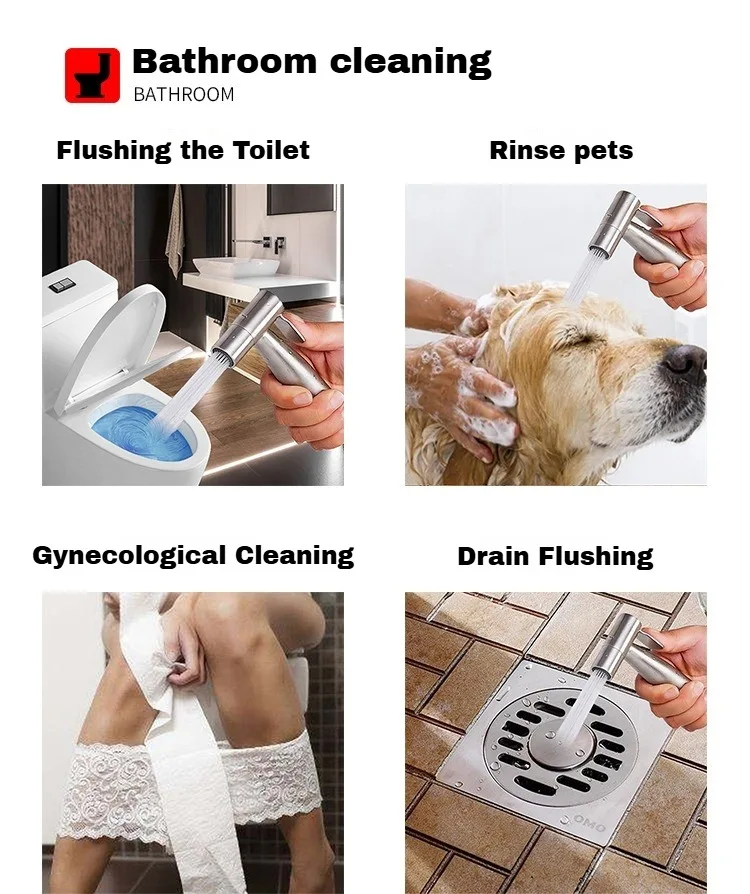 Bathroom cleaning
BATHROOM

Flushing the Toilet

Rinse pets

Gynecological Cleaning

Drain Flushing

OMO