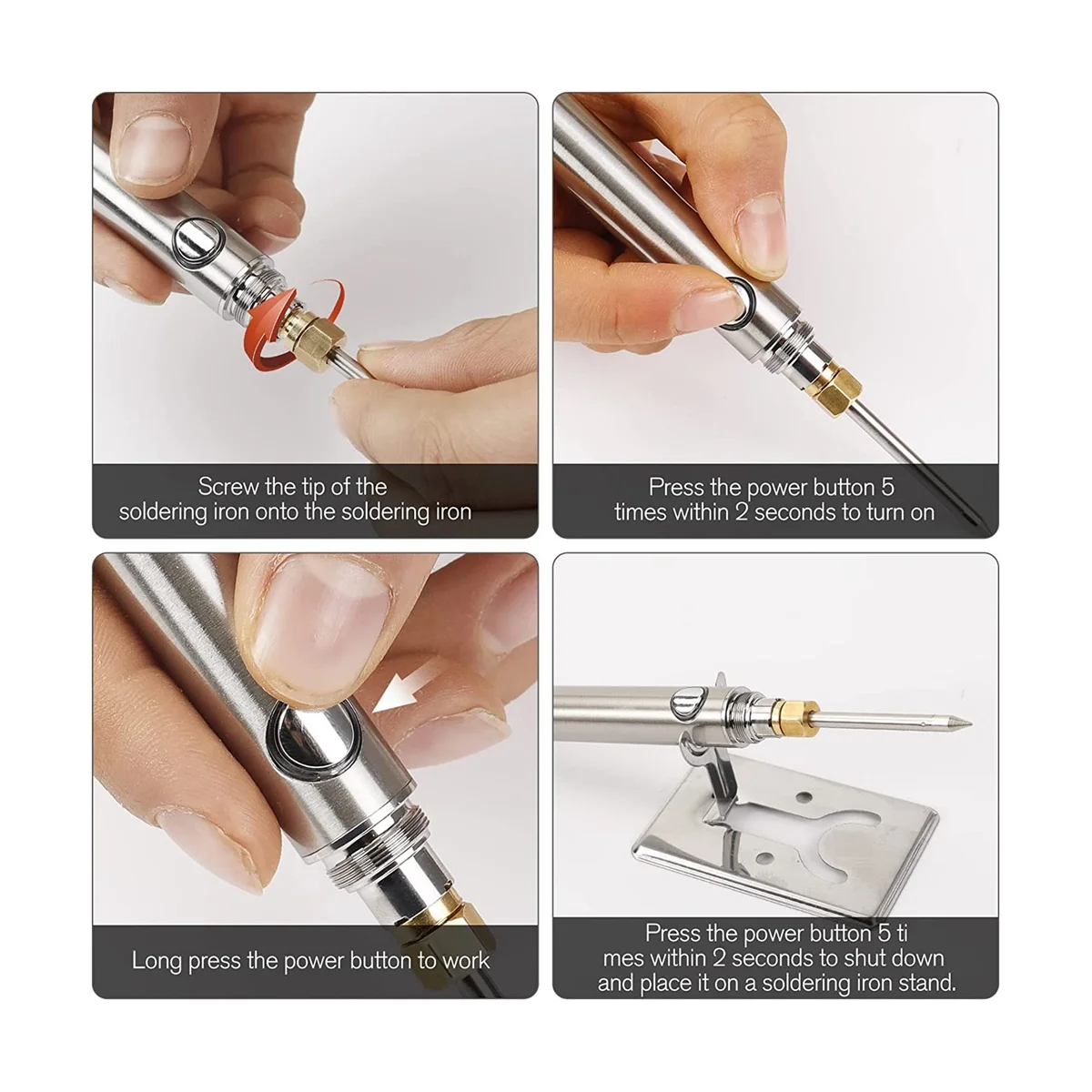 Screw the tip of the soldering iron onto the soldering iron

Press the power button 5 times within 2 seconds to turn on

Long press the power button to work

Press the power button 5 ti mes within 2 seconds to shut down and place it on a soldering iron stand.