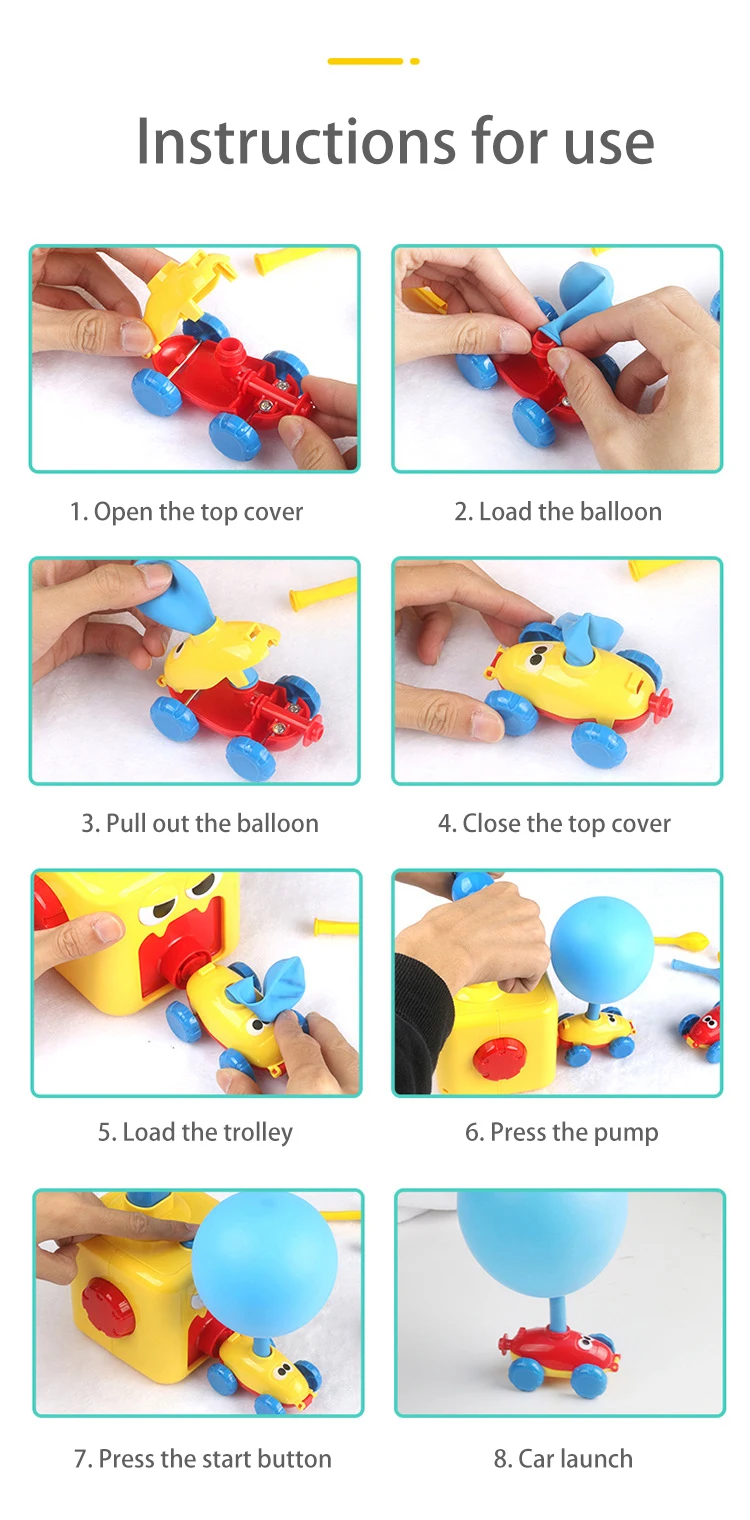 Instructions for use

1. Open the top cover

2. Load the balloon

3. Pull out the balloon

4. Close the top cover

5. Load the trolley

6. Press the pump

7. Press the start button

8. Car launch