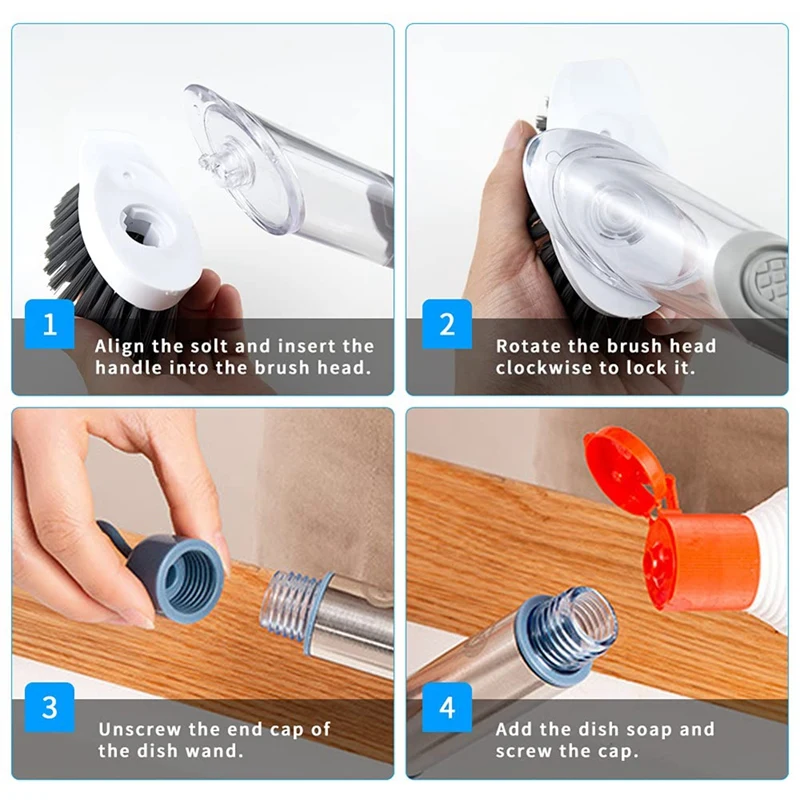 1
Align the solt and insert the handle into the brush head.

2
Rotate the brush head clockwise to lock it.

3
Unscrew the end cap of the dish wand.

4
Add the dish soap and screw the cap.