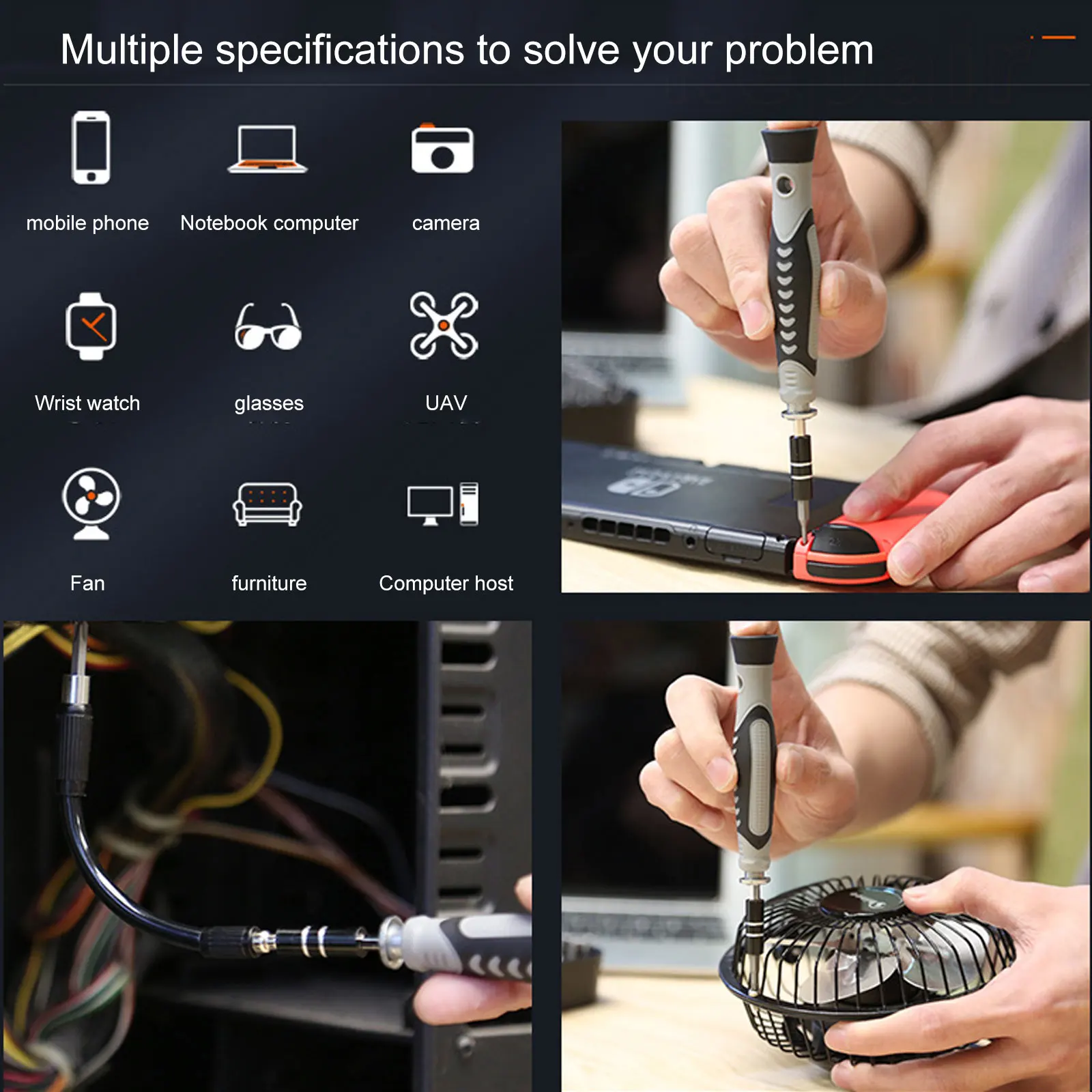 Multiple specifications to solve your problem

mobile phone

Notebook computer

camera

Wrist watch

glasses

UAV

Fan

furniture

Computer host