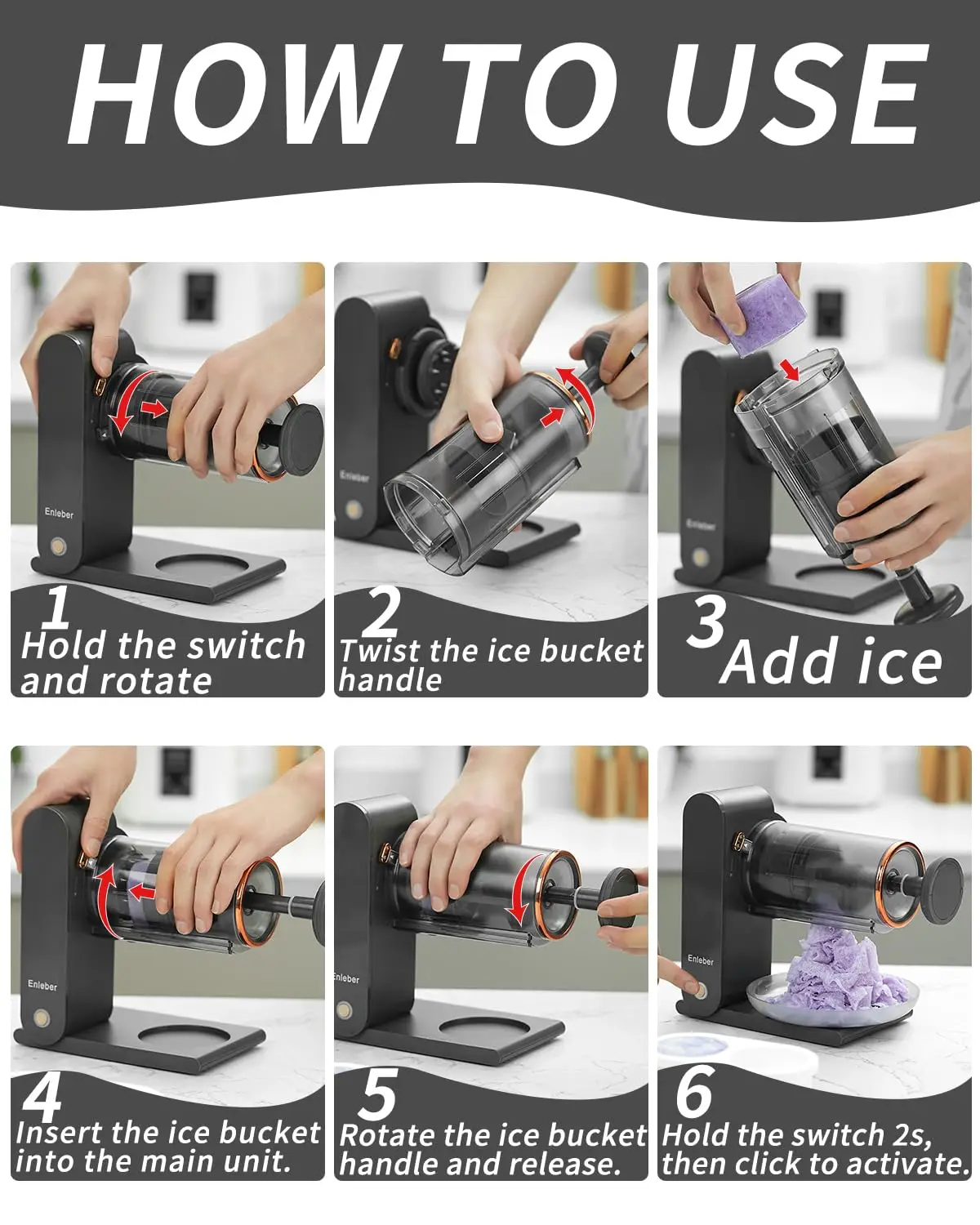 HOW TO USE

Enleber

1
Hold the switch and rotate

Enleber

2
Twist the ice bucket handle

Enleber

3
Add ice

Enleber

4
Insert the ice bucket into the main unit.

Enleber

5
Rotate the ice bucket handle and release.

Enleber

6
Hold the switch 2s, then click to activate.