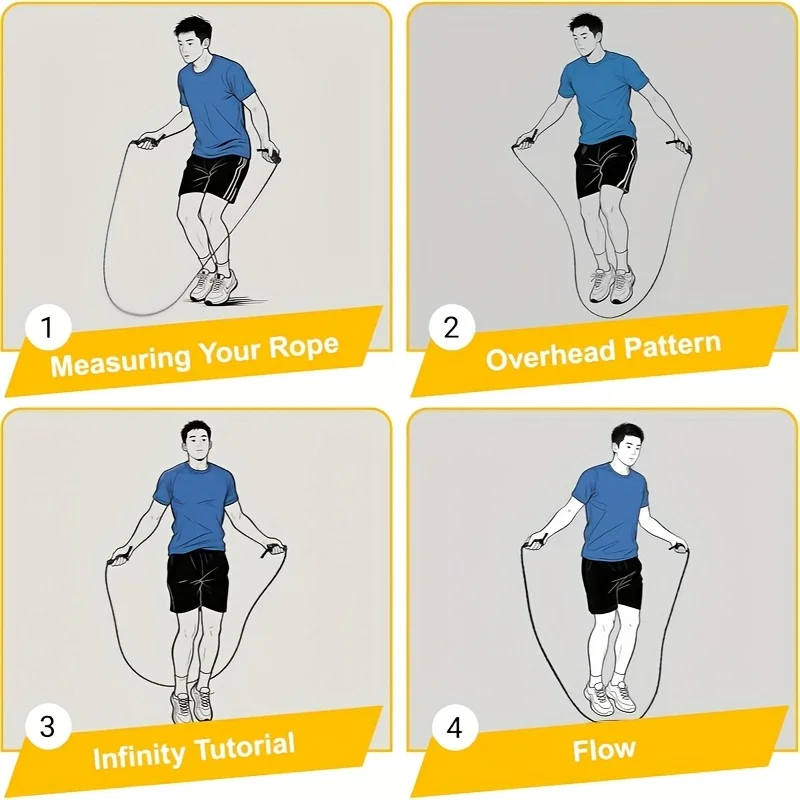 1
Measuring Your Rope

2
Overhead Pattern

3
Infinity Tutorial

4
Flow