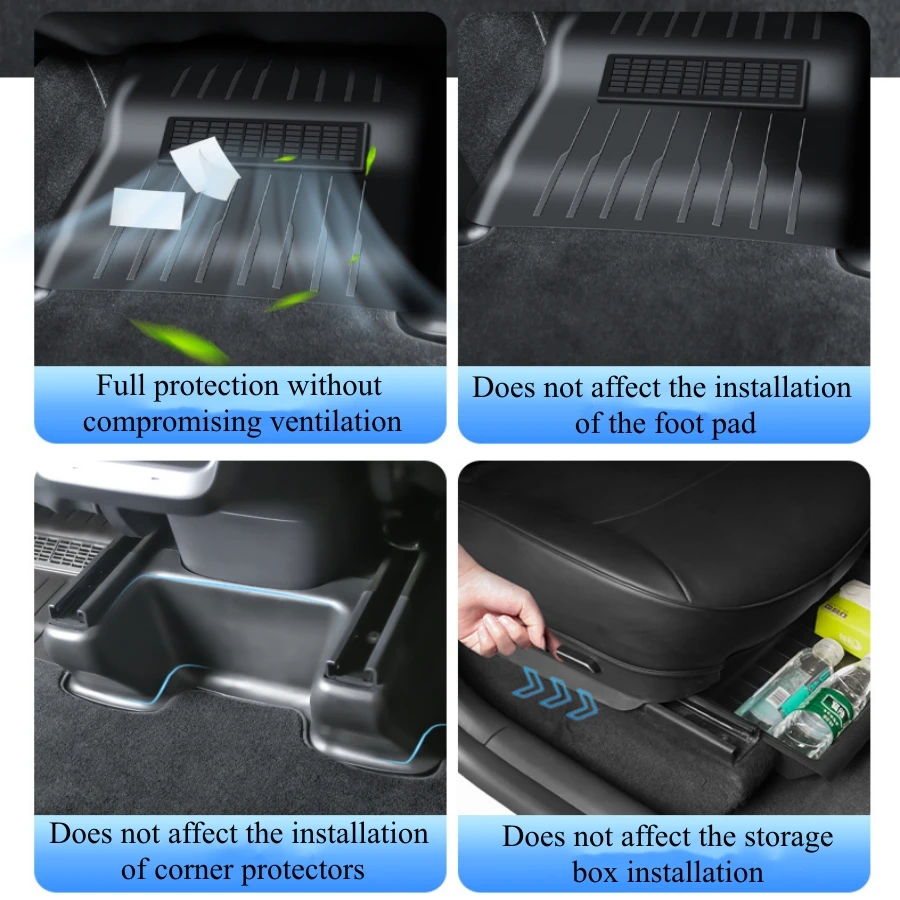 Full protection without compromising ventilation

Does not affect the installation of the foot pad

Does not affect the installation of corner protectors

Does not affect the storage box installation