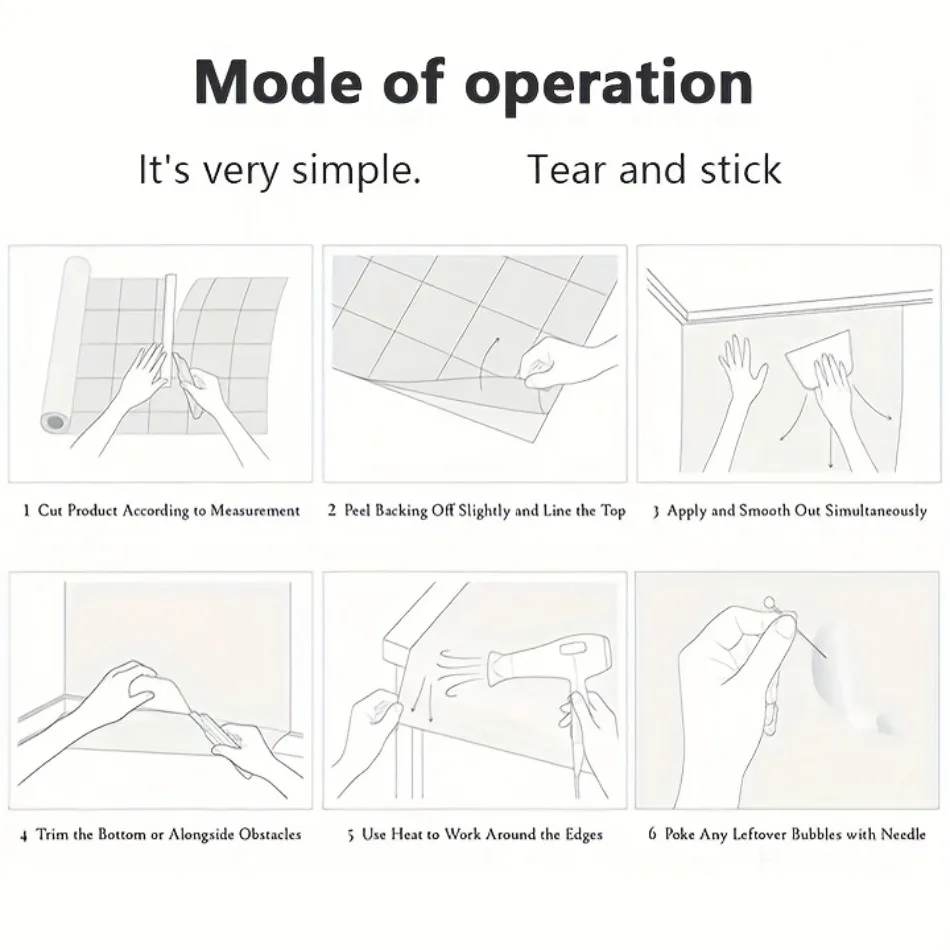 Mode of operation

It's very simple. Tear and stick

1 Cut Product According to Measurement

2 Peel Backing Off Slightly and Line the Top

3 Apply and Smooth Out Simultaneously

4 Trim the Bottom or Alongside Obstacles

5 Use Heat to Work Around the Edges

6 Poke Any Leftover Bubbles with Needle