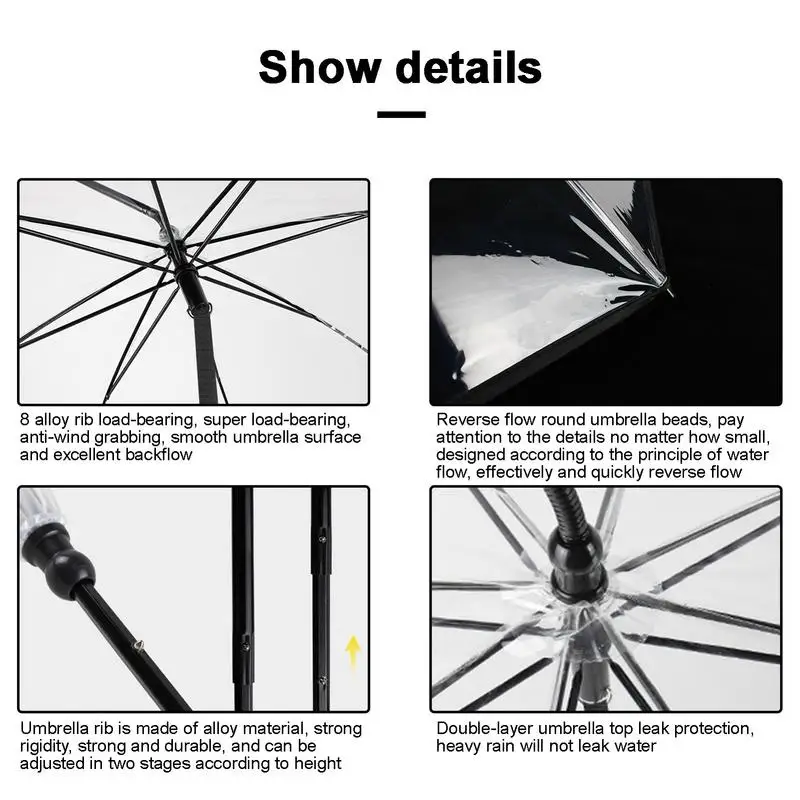 Show details

8 alloy rib load-bearing, super load-bearing, anti-wind grabbing, smooth umbrella surface and excellent backflow

Reverse flow round umbrella beads, pay attention to the details no matter how small, designed according to the principle of water flow, effectively and quickly reverse flow

Umbrella rib is made of alloy material, strong rigidity, strong and durable, and can be adjusted in two stages according to height

Double-layer umbrella top leak protection, heavy rain will not leak water