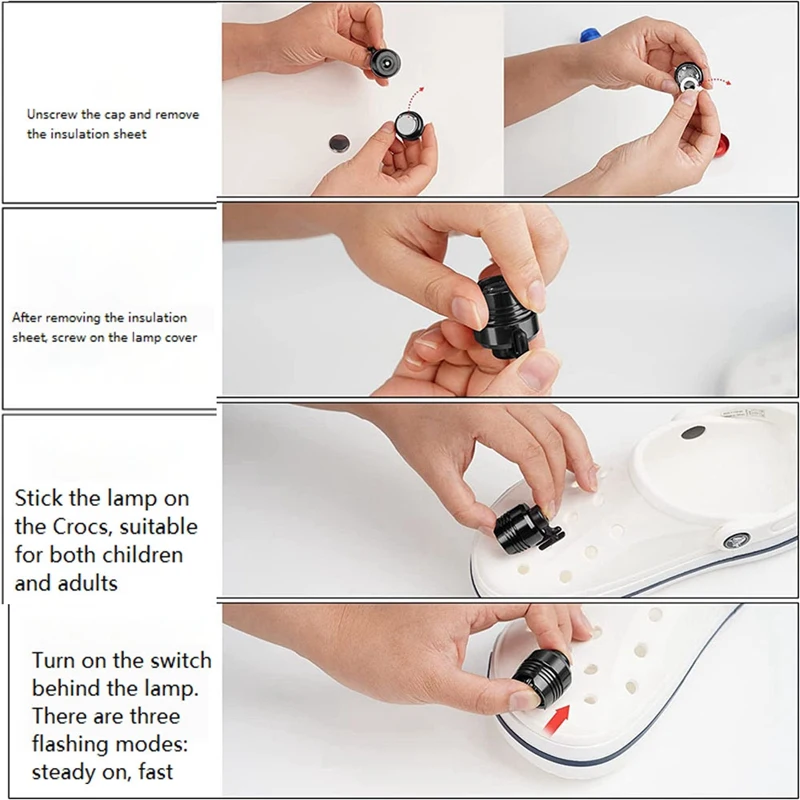 Unscrew the cap and remove the insulation sheet

After removing the insulation sheet, screw on the lamp cover

Stick the lamp on the Crocs, suitable for both children and adults

Turn on the switch behind the lamp. There are three flashing modes: steady on, fast