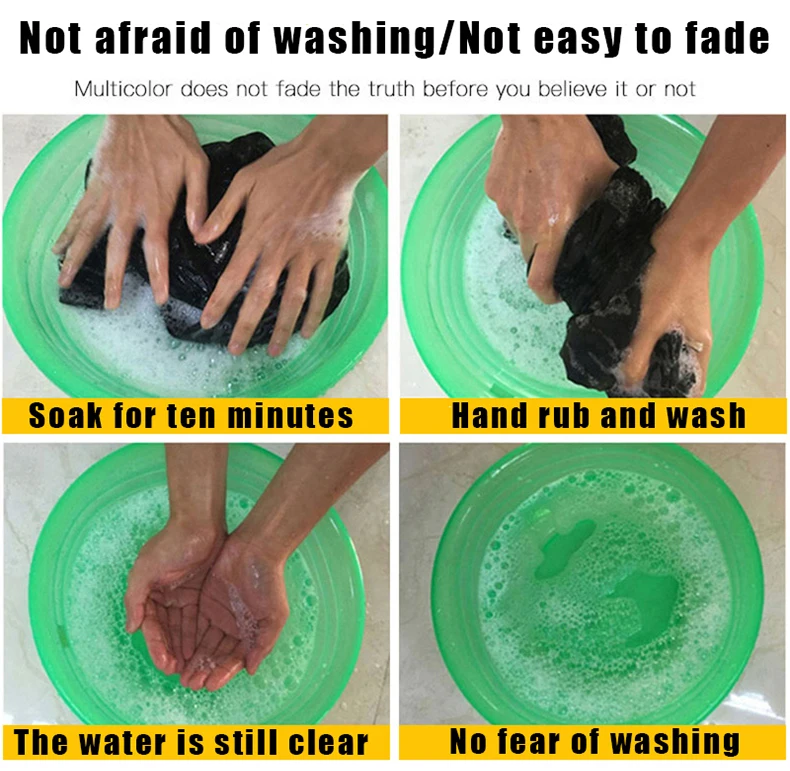 Not afraid of washing/Not easy to fade

Multicolor does not fade the truth before you believe it or not

Soak for ten minutes

Hand rub and wash

The water is still clear

No fear of washing