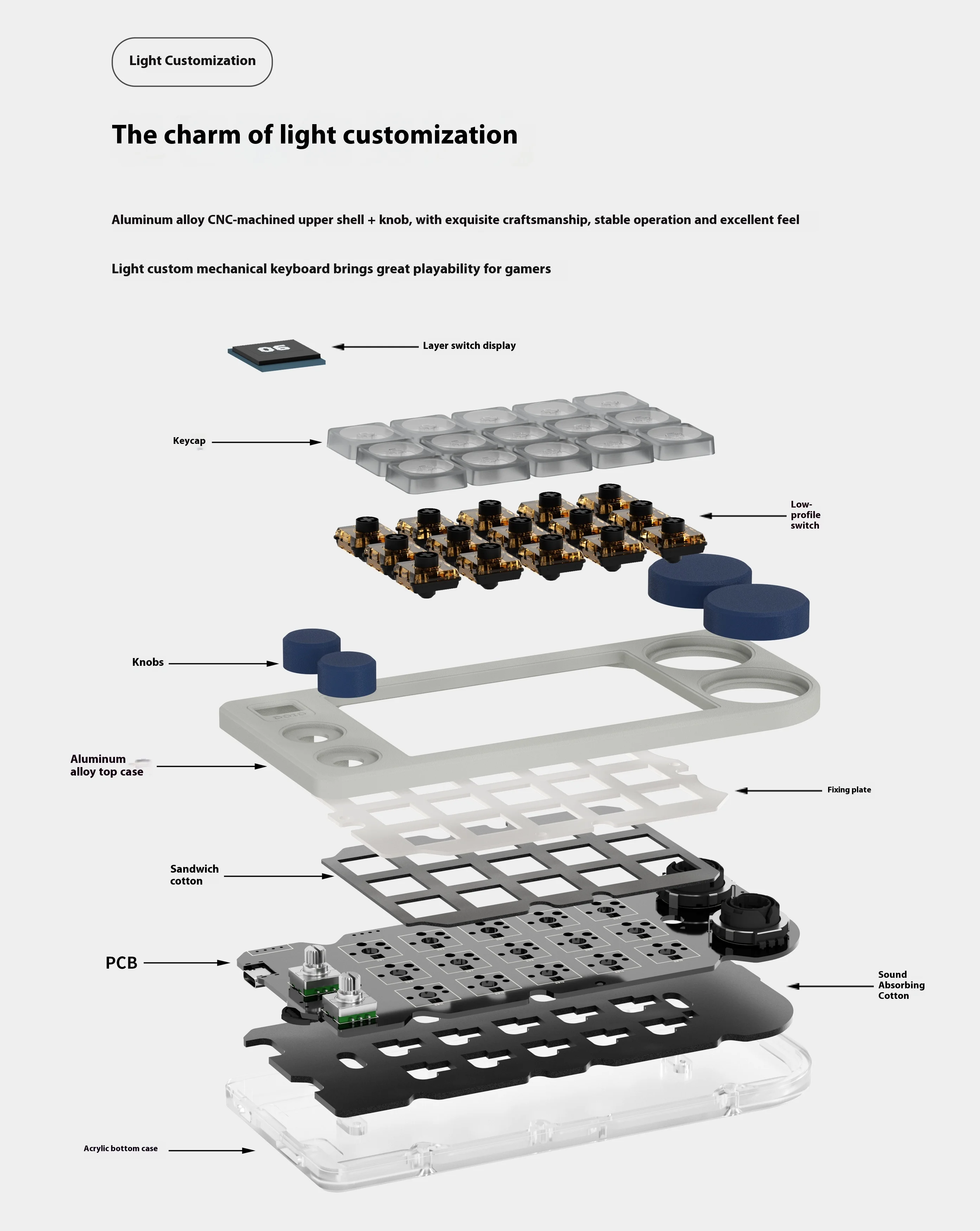 Light Customization

The charm of light customization

Aluminum alloy CNC-machined upper shell + knob, with exquisite craftsmanship, stable operation and excellent feel

Light custom mechanical keyboard brings great playability for gamers

06

Layer switch display

Keycap

Low-profile switch

Knobs

Aluminum alloy top case

Fixing plate

Sandwich cotton

PCB

Sound Absorbing Cotton

Acrylic bottom case