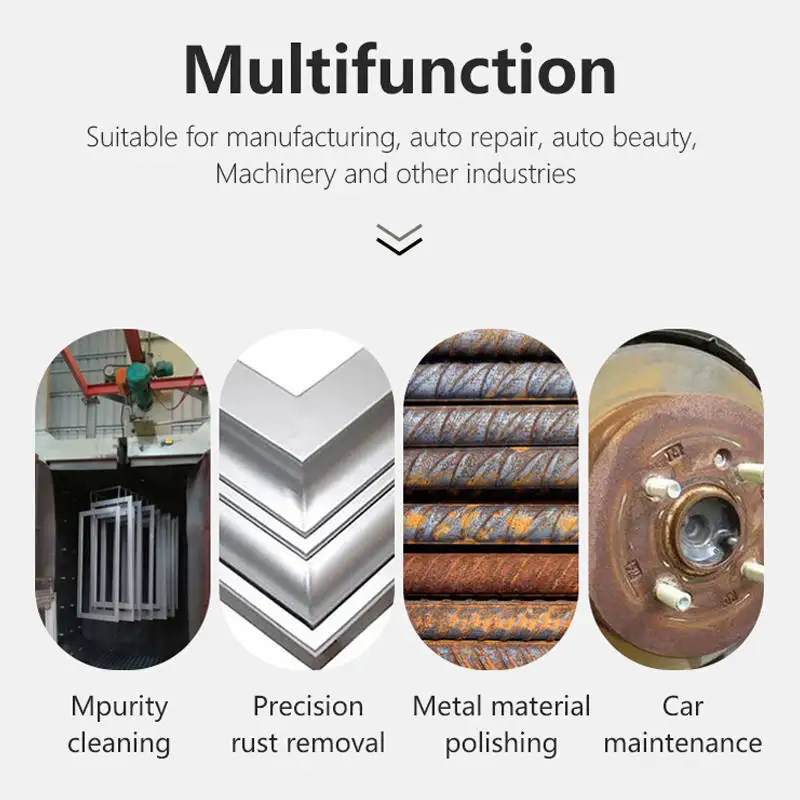 Multifunction

Suitable for manufacturing, auto repair, auto beauty, Machinery and other industries

Mpurity cleaning

Precision rust removal

Metal material polishing

Car maintenance