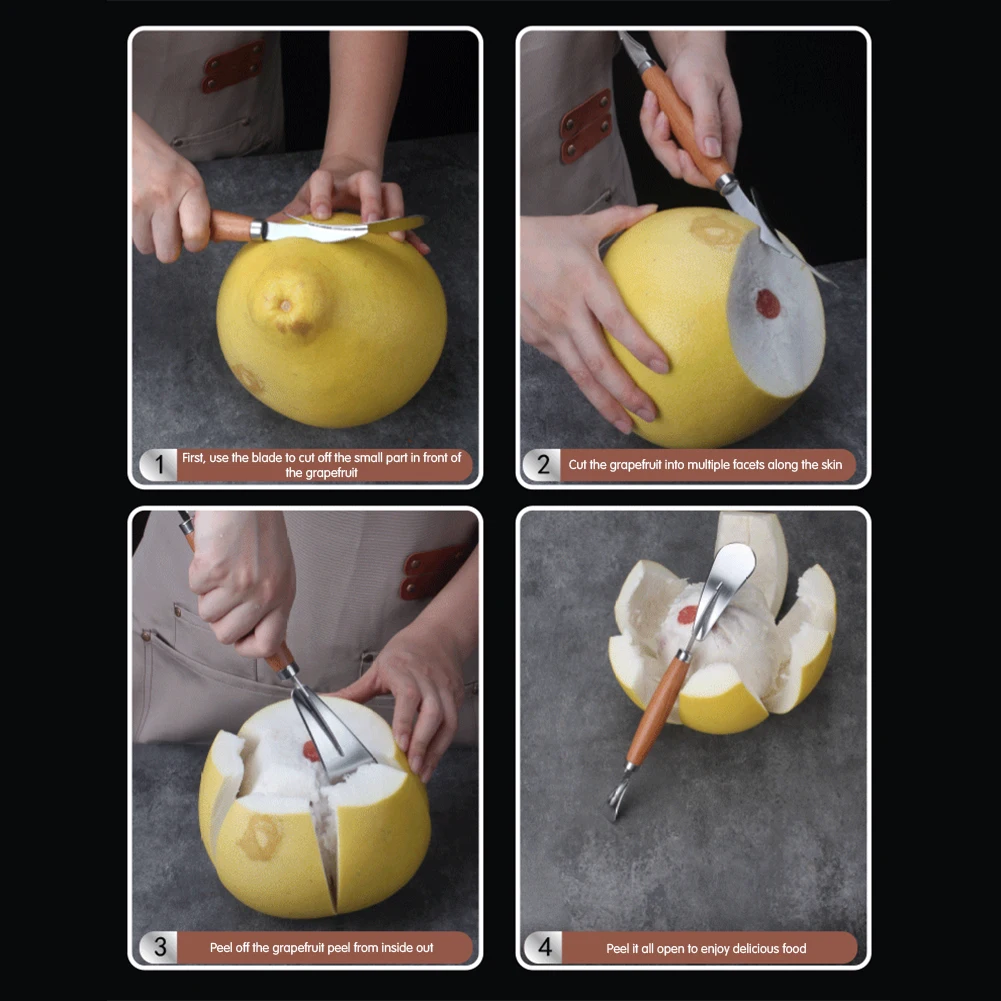 1 First, use the blade to cut off the small part in front of the grapefruit

2 Cut the grapefruit into multiple facets along the skin

3 Peel off the grapefruit peel from inside out

4 Peel it all open to enjoy delicious food