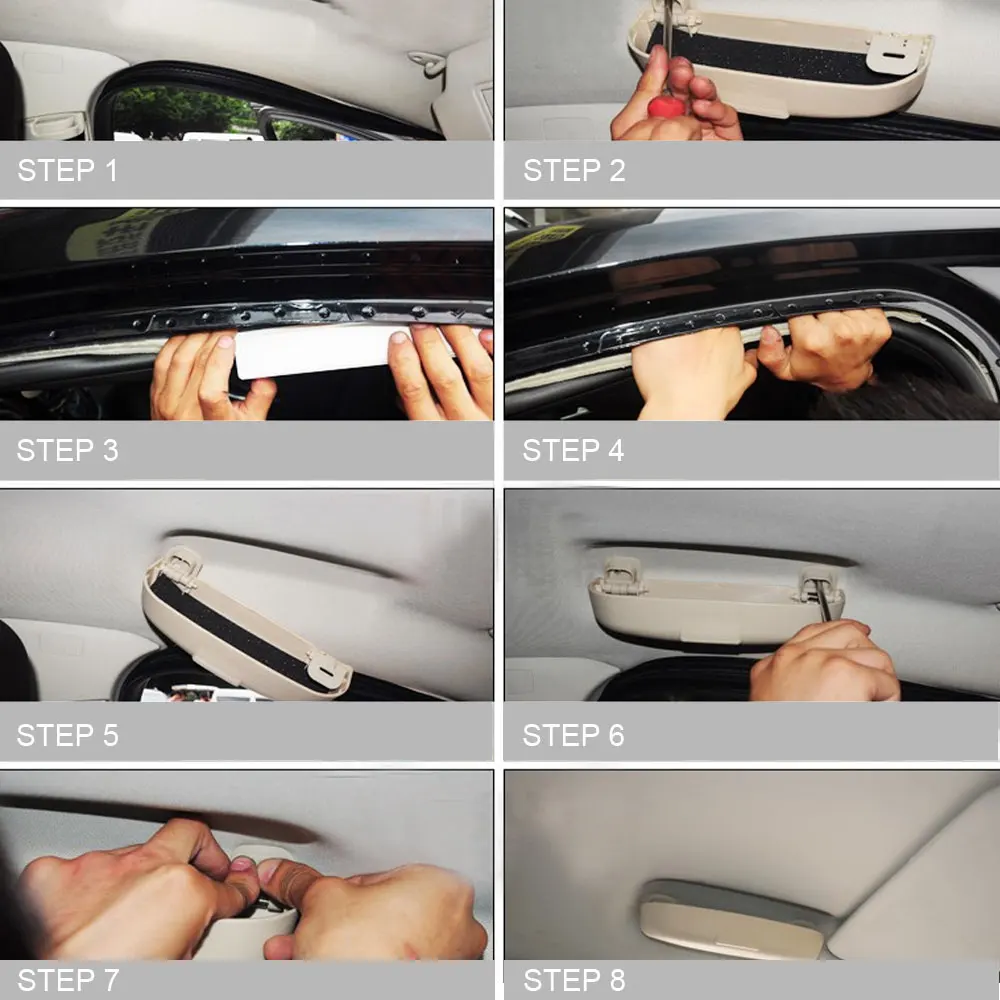 STEP 1

STEP 2

STEP 3

STEP 4

STEP 5

STEP 6

STEP 7

STEP 8