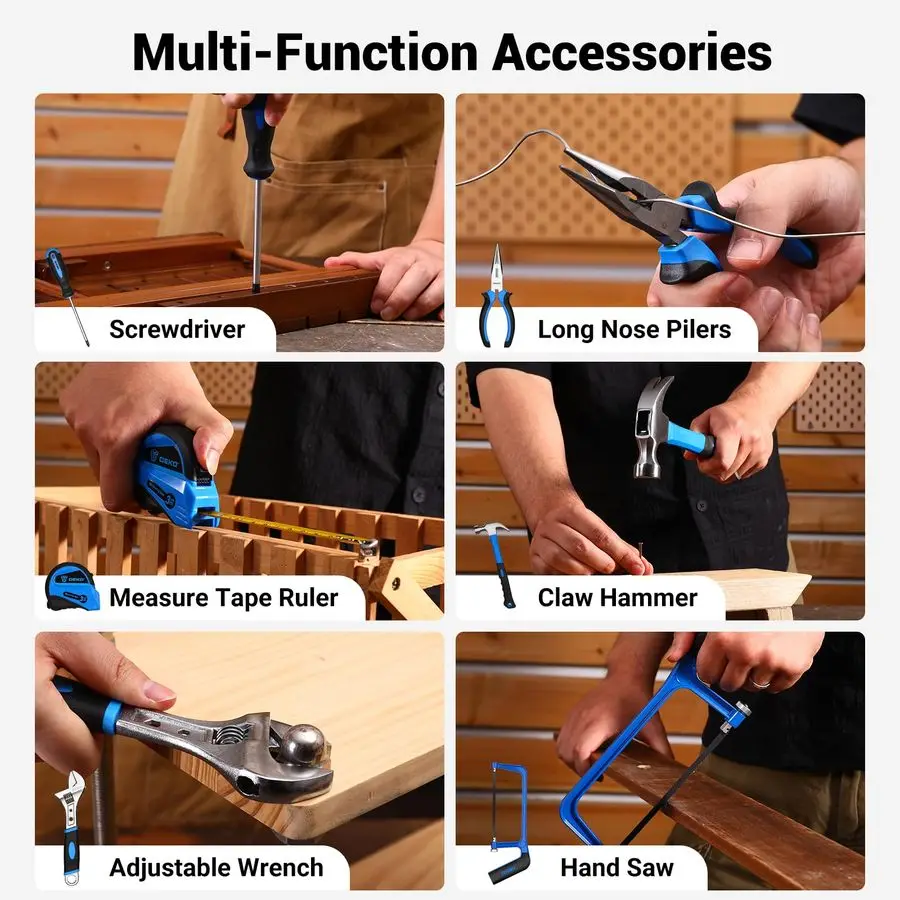 Multi-Function Accessories

Screwdriver

Long Nose Pilers

DEKO

Measure Tape Ruler

Claw Hammer

Adjustable Wrench

Hand Saw