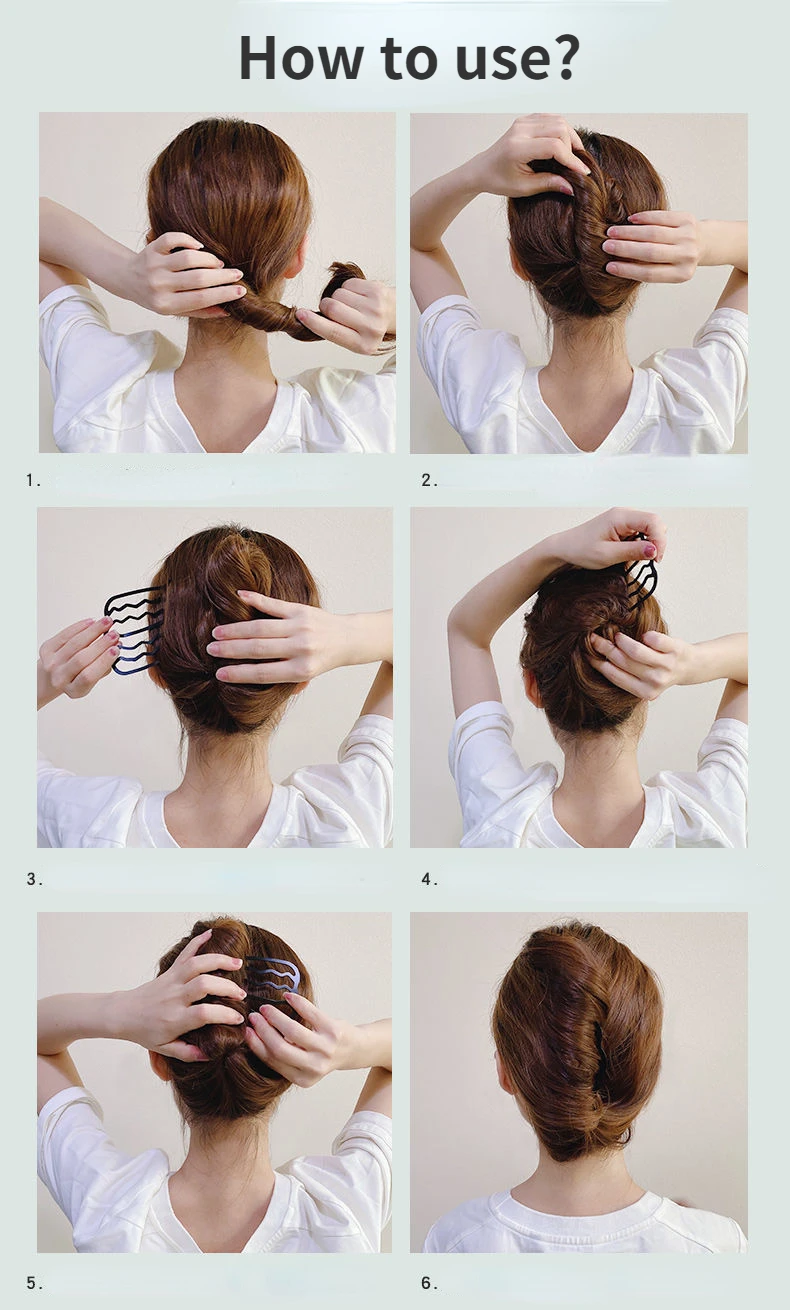 How to use?

1.

2.

3.

4.

5.

6.