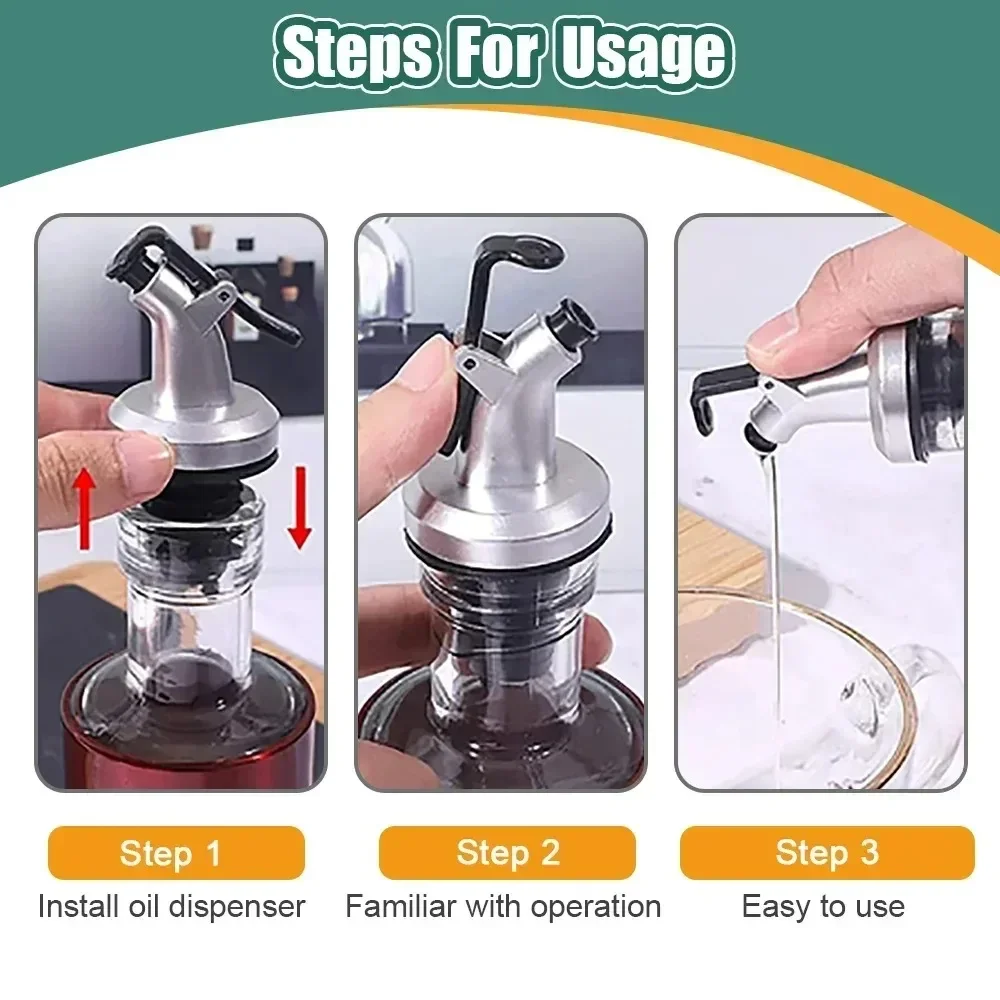 Steps For Usage

Step 1
Install oil dispenser

Step 2
Familiar with operation

Step 3
Easy to use