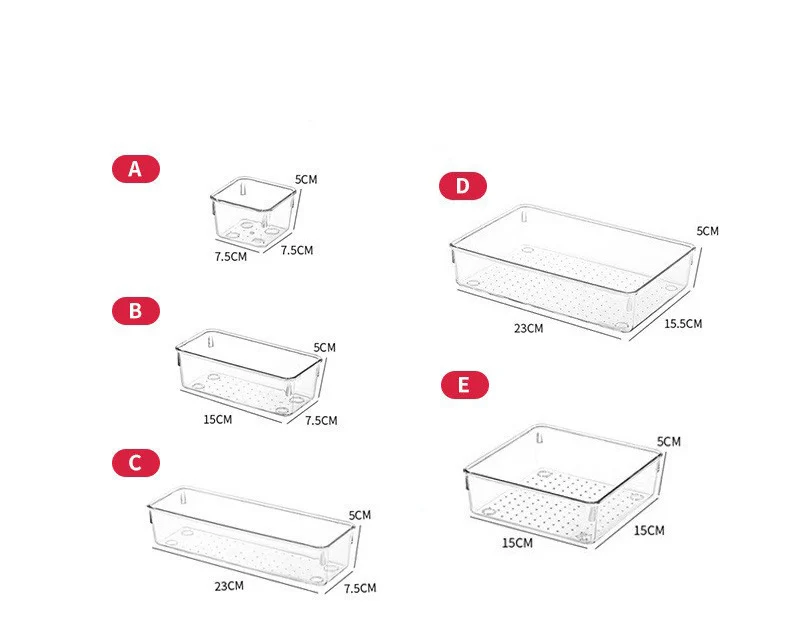 A
5CM
7.5CM 7.5CM

B
5CM
15CM 7.5CM

C
5CM
23CM 7.5CM

D
5CM
23CM 15.5CM

E
5CM
15CM 15CM