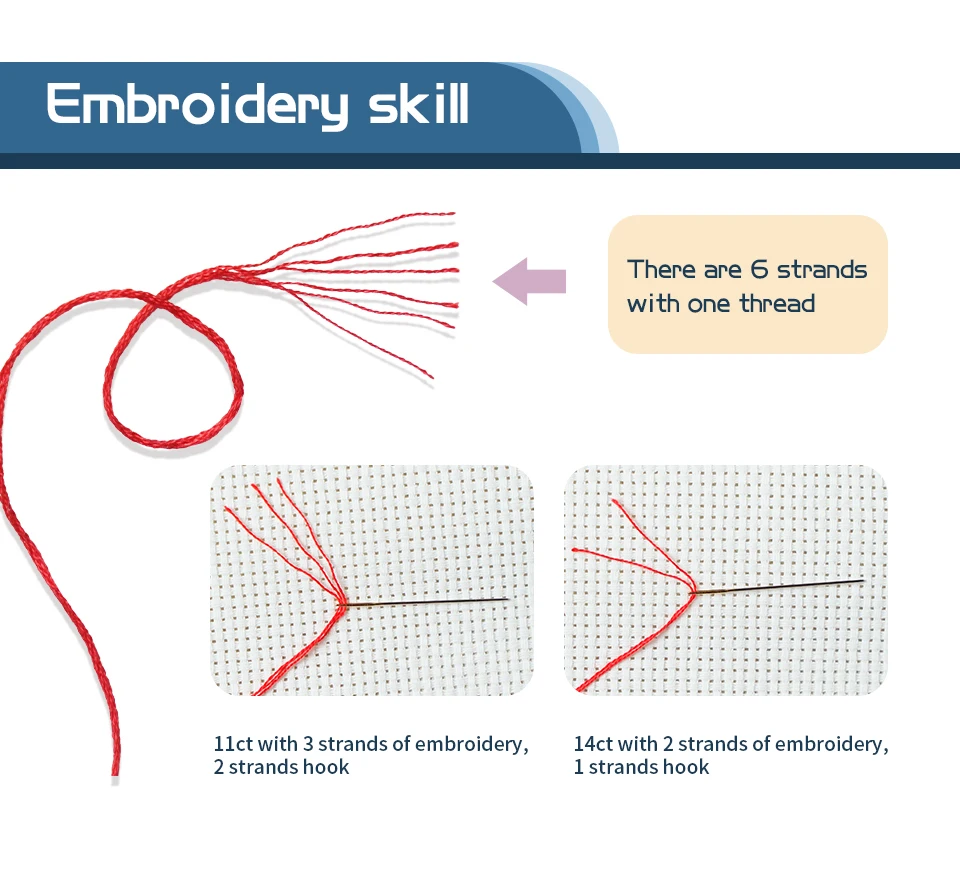 Embroidery skill

There are 6 strands with one thread

11ct with 3 strands of embroidery, 2 strands hook

14ct with 2 strands of embroidery, 1 strands hook