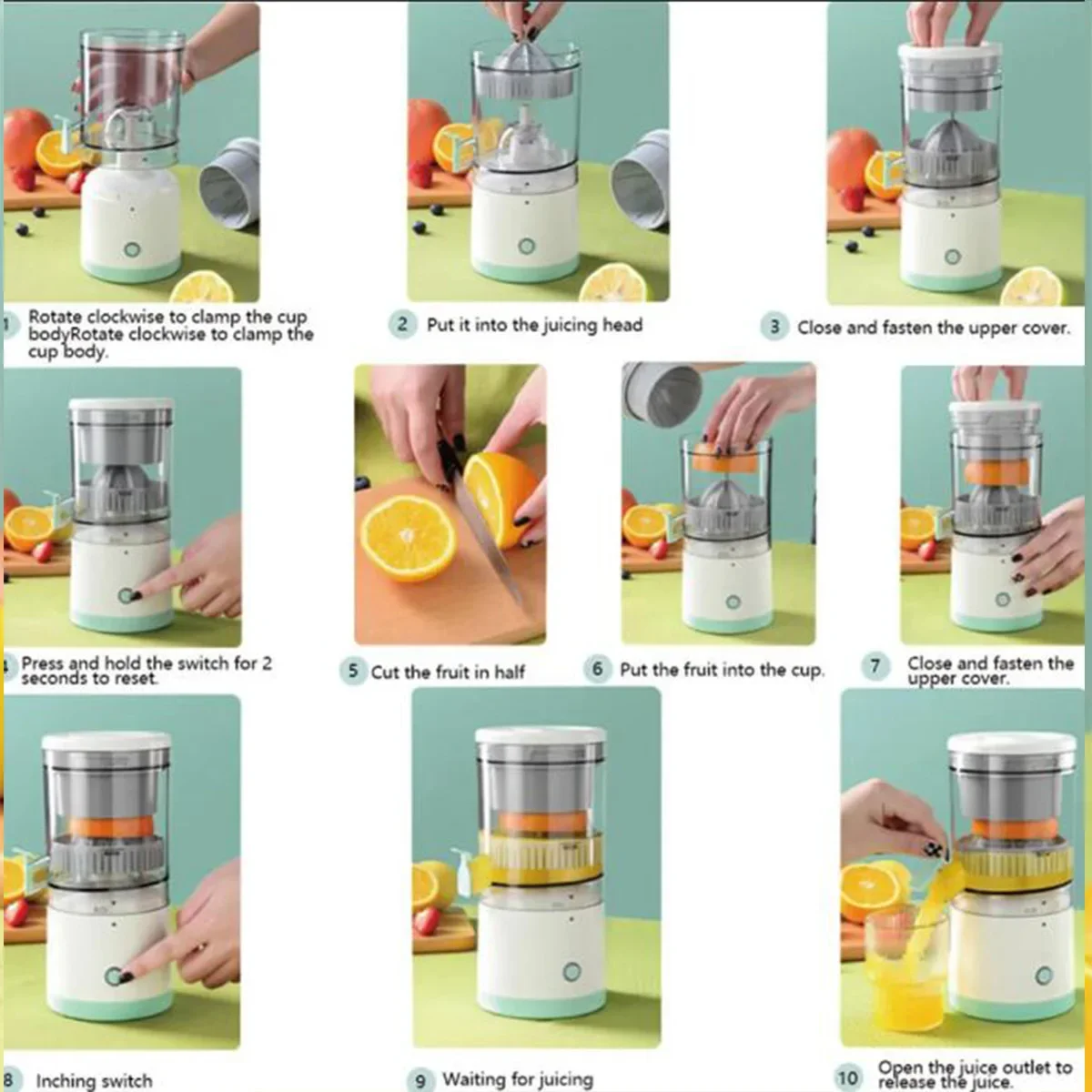 1 Rotate clockwise to clamp the cup bodyRotate clockwise to clamp the cup body.

2 Put it into the juicing head

3 Close and fasten the upper cover.

4 Press and hold the switch for 2 seconds to reset.

5 Cut the fruit in half

6 Put the fruit into the cup.

7 Close and fasten the upper cover.

8 Inching switch

9 Waiting for juicing

10 Open the juice outlet to release the juice.