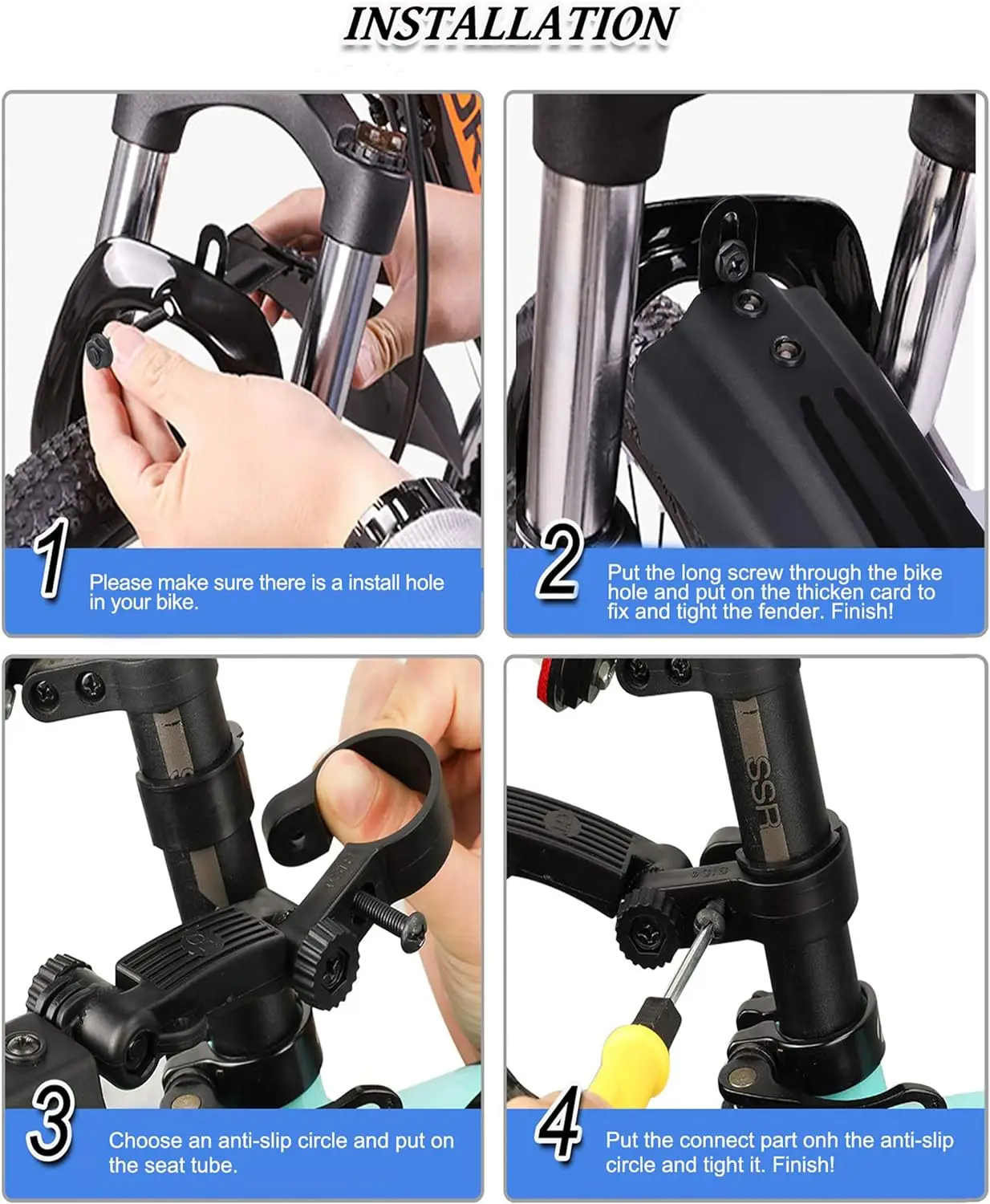 INSTALLATION

1
Please make sure there is a install hole in your bike.

2
Put the long screw through the bike hole and put on the thicken card to fix and tight the fender. Finish!

3
Choose an anti-slip circle and put on the seat tube.

SSR

4
Put the connect part onh the anti-slip circle and tight it. Finish!