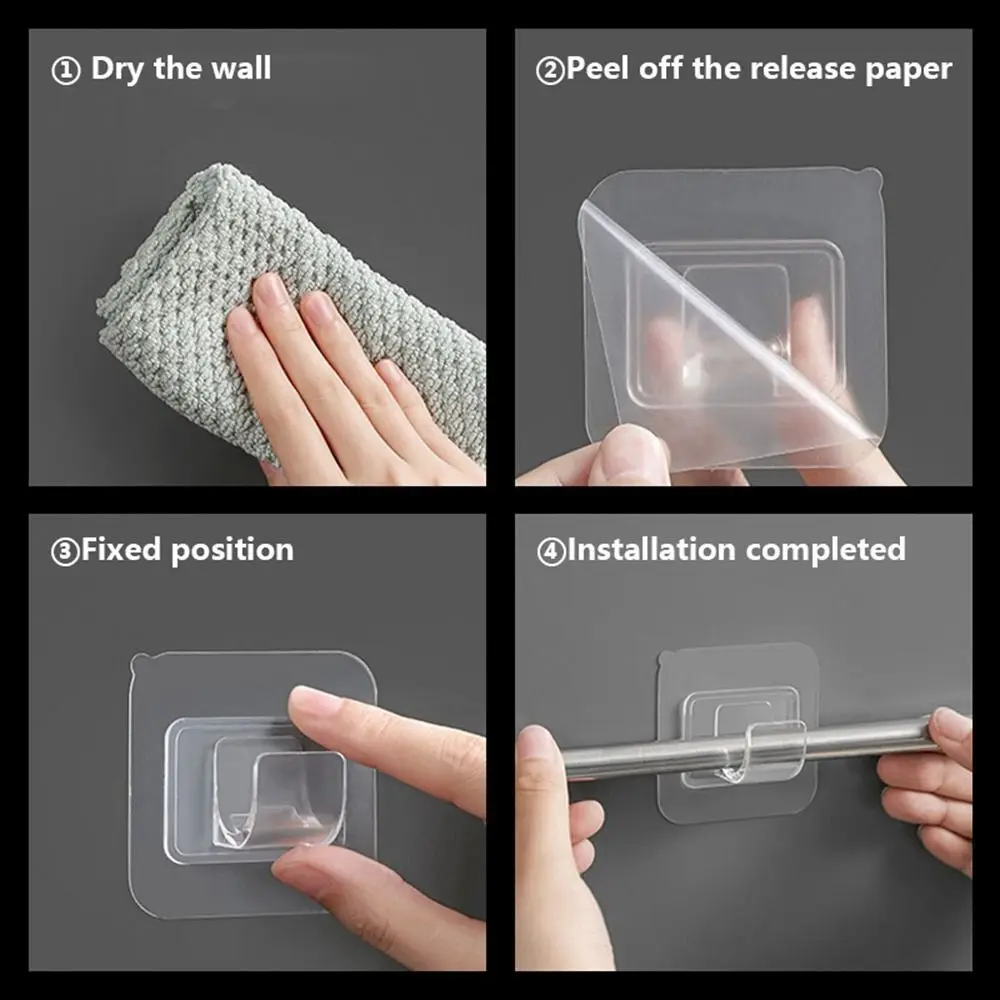 ① Dry the wall

②Peel off the release paper

③Fixed position

④Installation completed