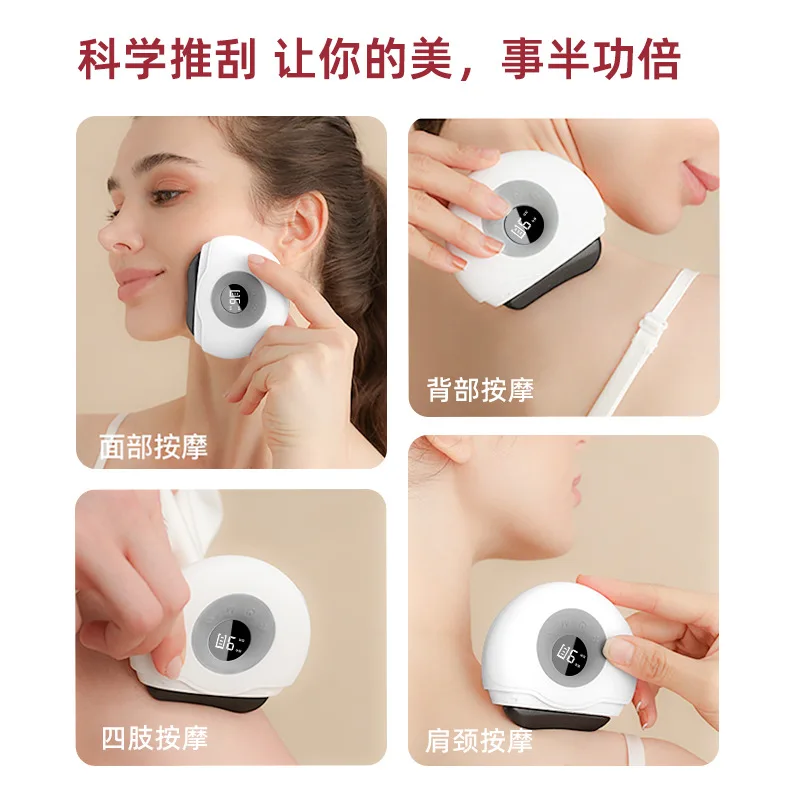 科学推刮 让你的美，事半功倍

面部按摩

背部按摩

四肢按摩

肩颈按摩