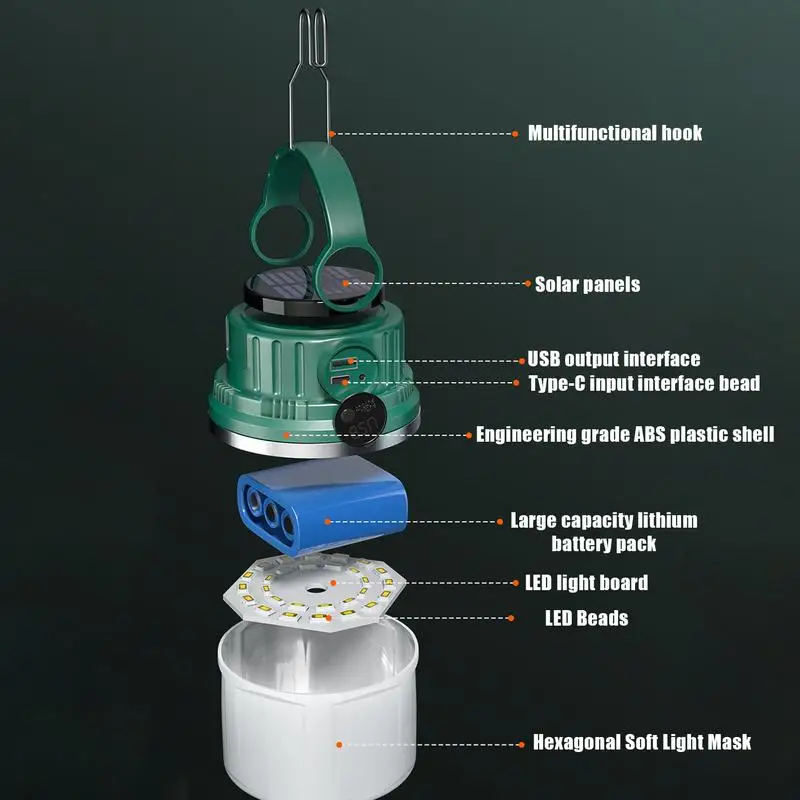 Multifunctional hook

Solar panels

USB output interface

Type-C input interface bead

Engineering grade ABS plastic shell

Large capacity lithium battery pack

LED light board

LED Beads

Hexagonal Soft Light Mask