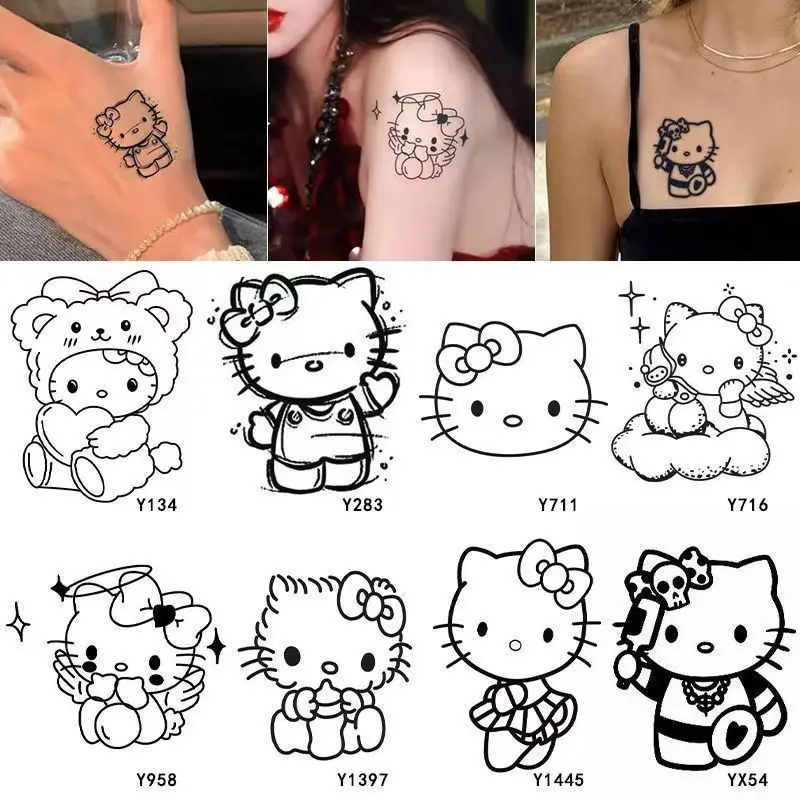 Y134 Y283 Y711 Y716

Y958 Y1397 Y1445 YX54