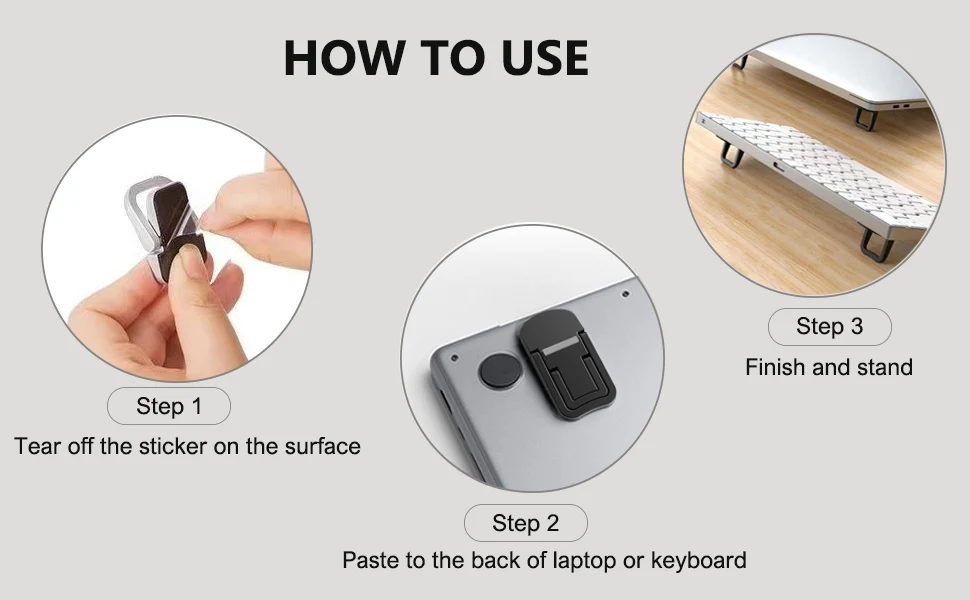 HOW TO USE

Step 1
Tear off the sticker on the surface

Step 2
Paste to the back of laptop or keyboard

Step 3
Finish and stand