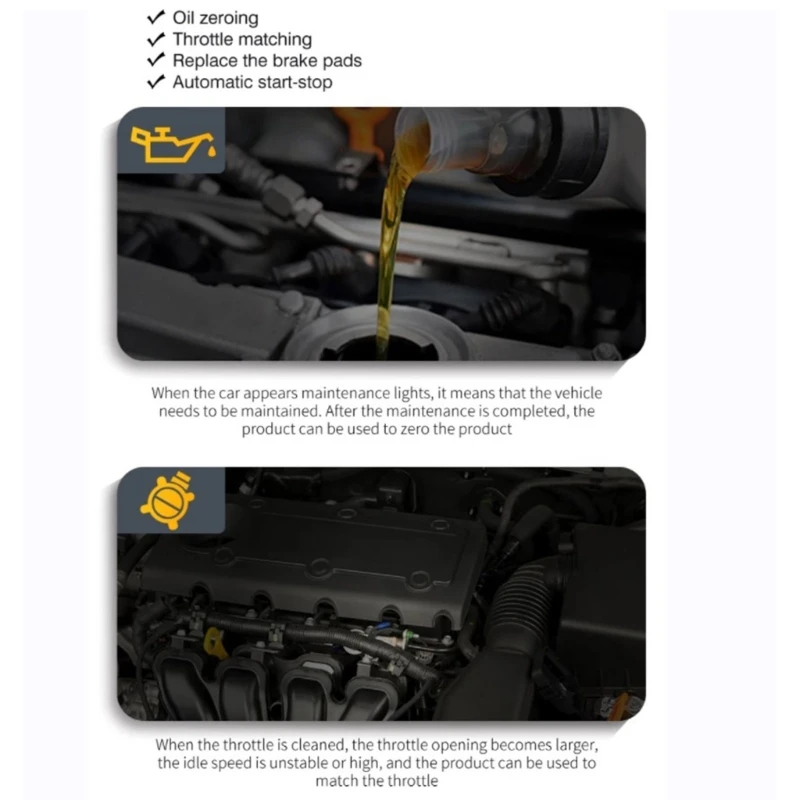 ✓ Oil zeroing
✓ Throttle matching
✓ Replace the brake pads
✓ Automatic start-stop

When the car appears maintenance lights, it means that the vehicle needs to be maintained. After the maintenance is completed, the product can be used to zero the product

When the throttle is cleaned, the throttle opening becomes larger, the idle speed is unstable or high, and the product can be used to match the throttle