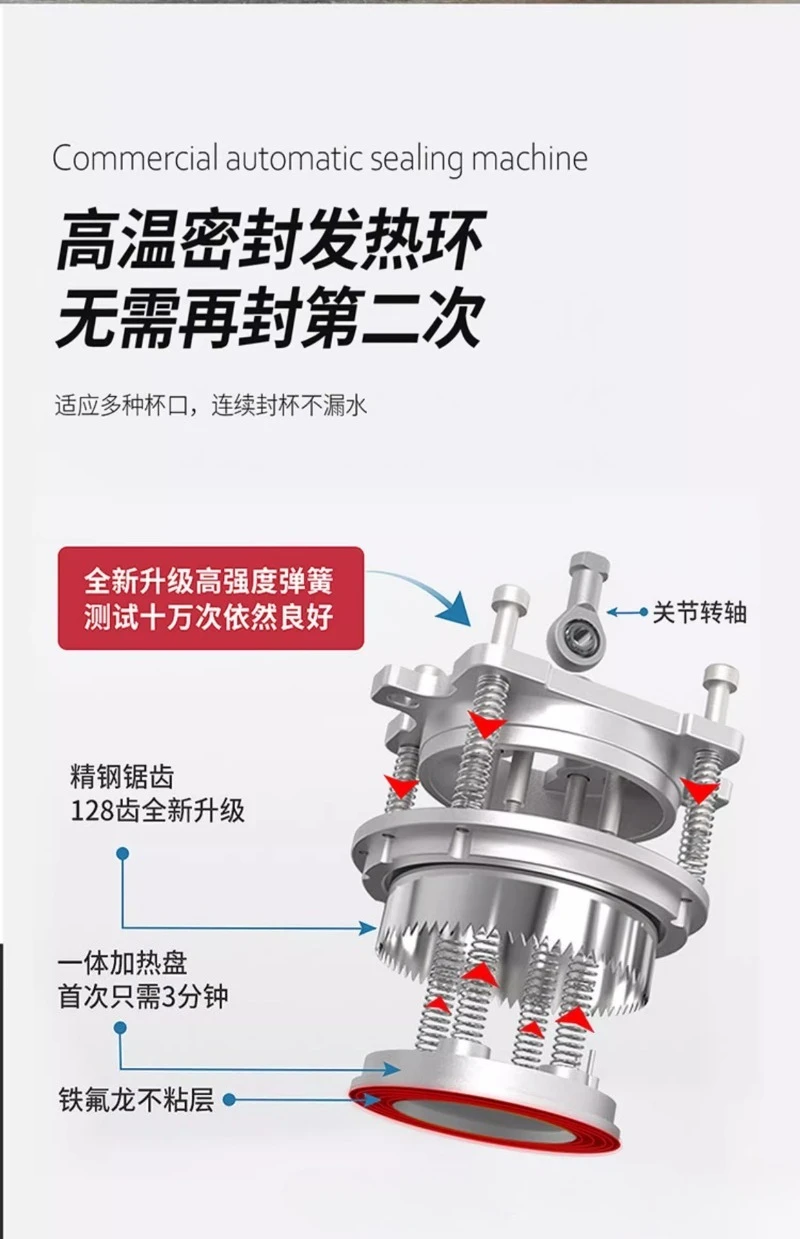 Commercial automatic sealing machine

高温密封发热环
无需再封第二次

适应多种杯口，连续封杯不漏水

全新升级高强度弹簧
测试十万次依然良好

关节转轴

精钢锯齿
128齿全新升级

一体加热盘
首次只需3分钟

铁氟龙不粘层