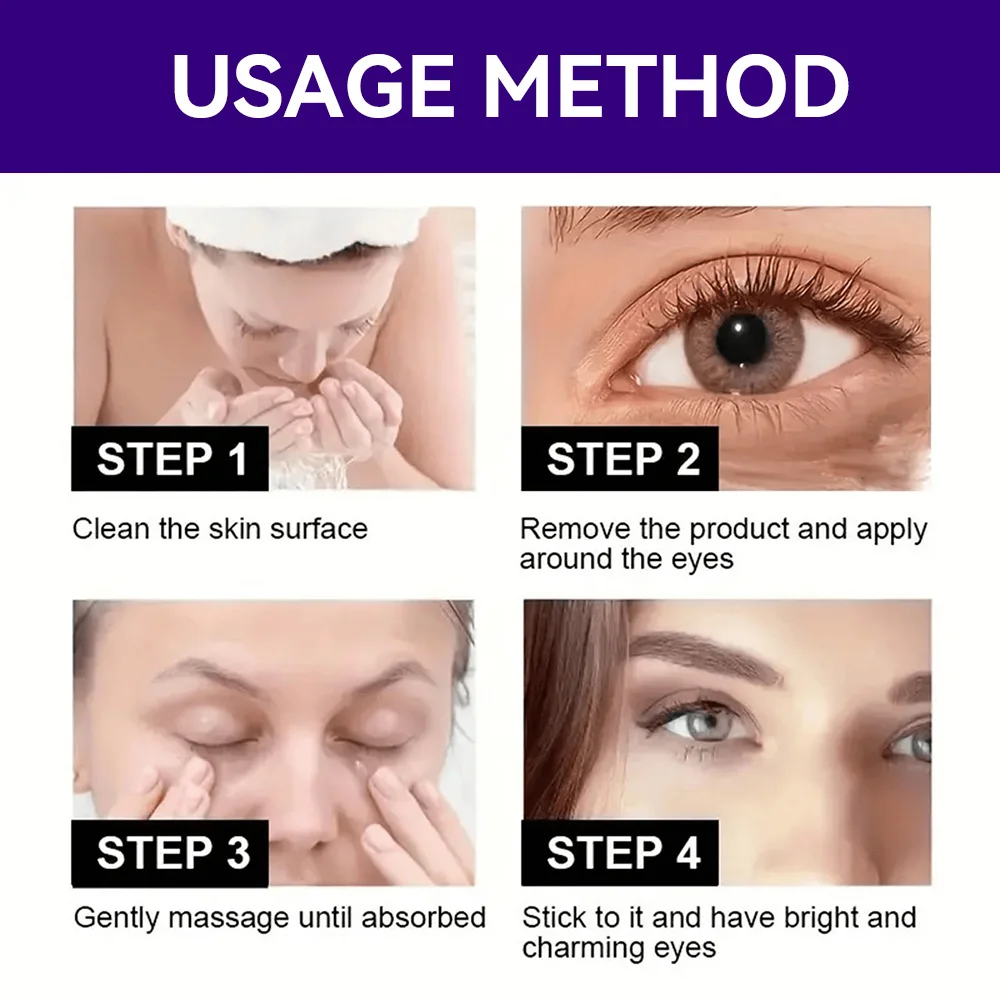 USAGE METHOD

STEP 1

Clean the skin surface

STEP 2

Remove the product and apply around the eyes

STEP 3

Gently massage until absorbed

STEP 4

Stick to it and have bright and charming eyes